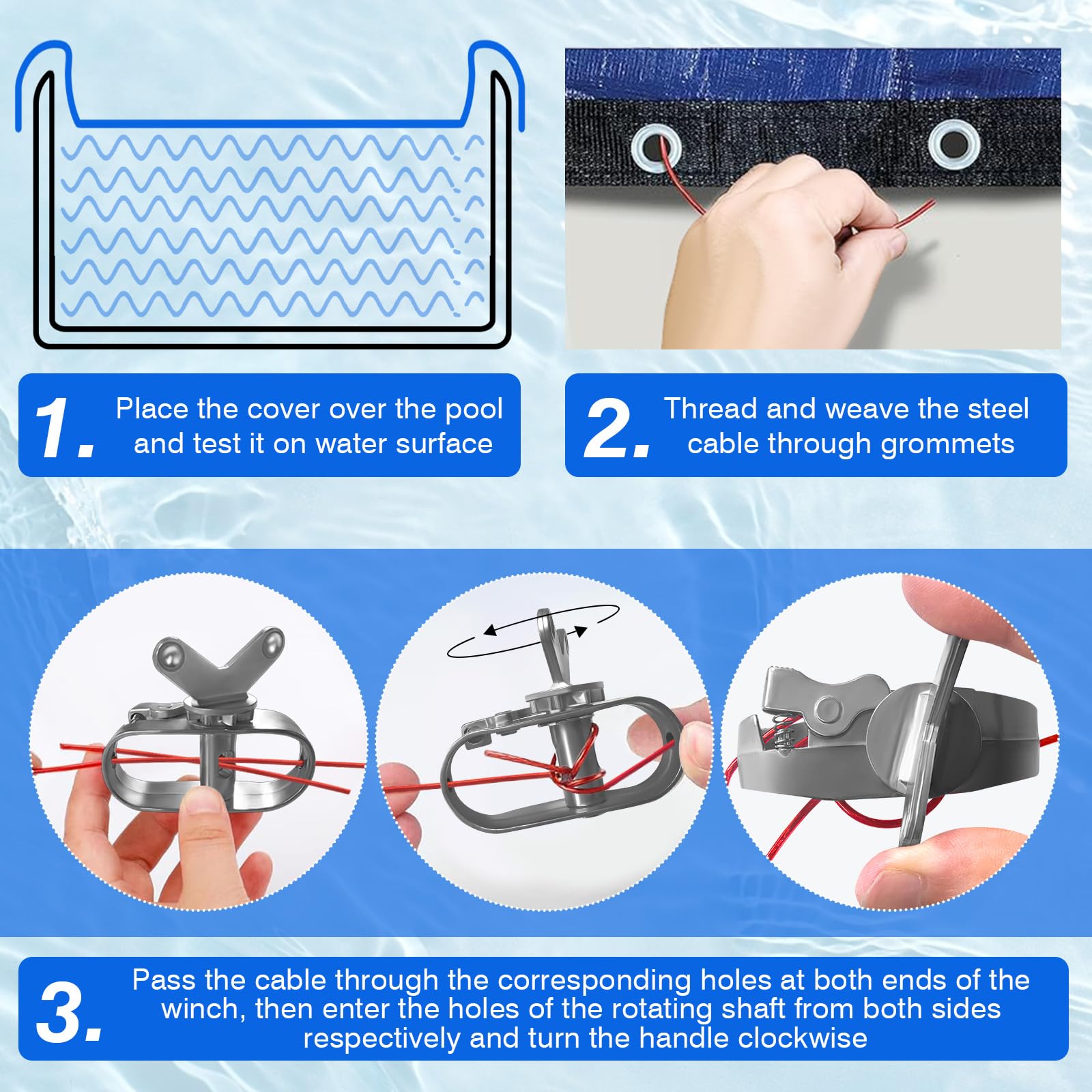 1. Place the cover over the pool and test it on water surface

2. Thread and weave the steel cable through grommets

3. Pass the cable through the corresponding holes at both ends of the winch, then enter the holes of the rotating shaft from both sides respectively and turn the handle clockwise