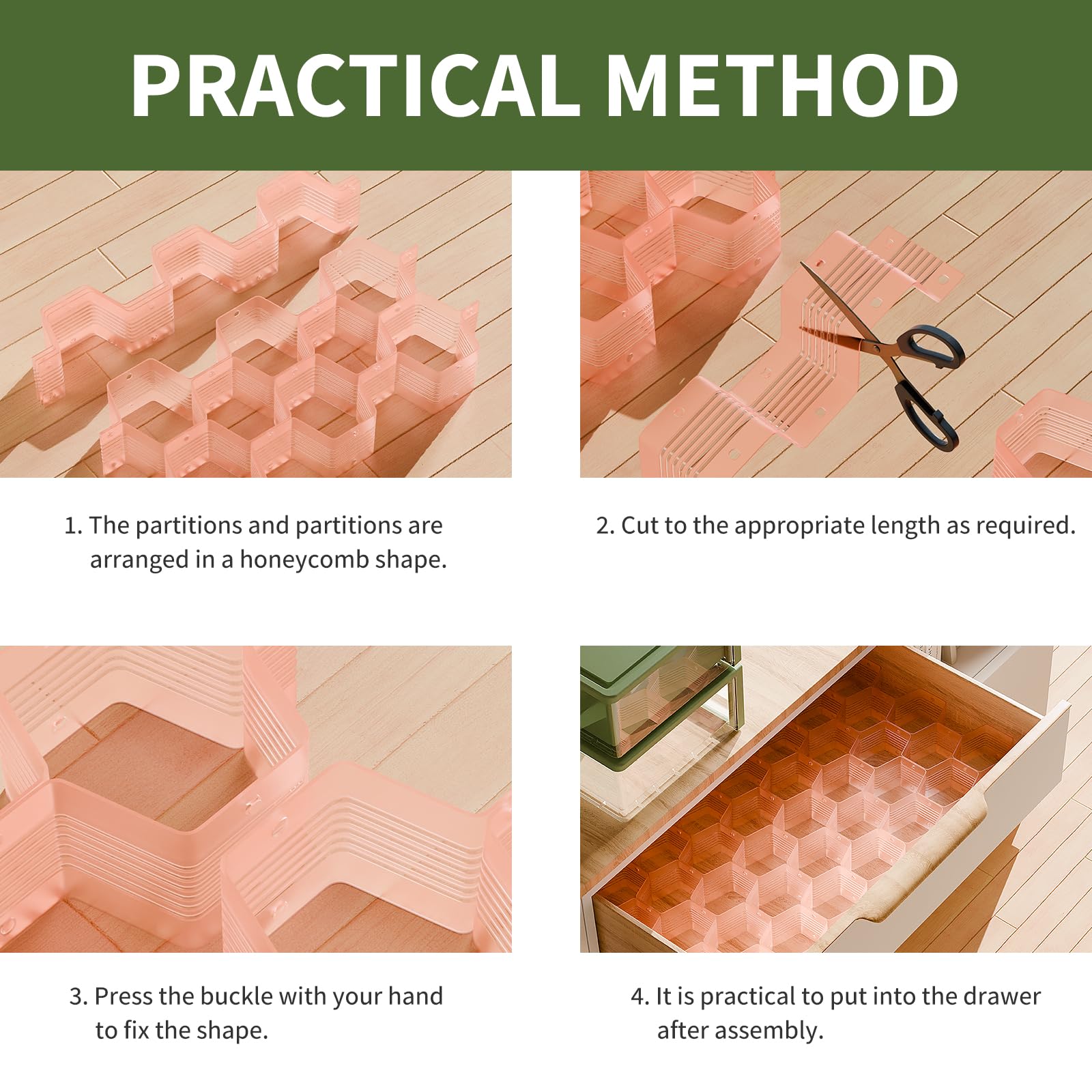 PRACTICAL METHOD

1. The partitions and partitions are arranged in a honeycomb shape.

2. Cut to the appropriate length as required.

3. Press the buckle with your hand to fix the shape.

4. It is practical to put into the drawer after assembly.