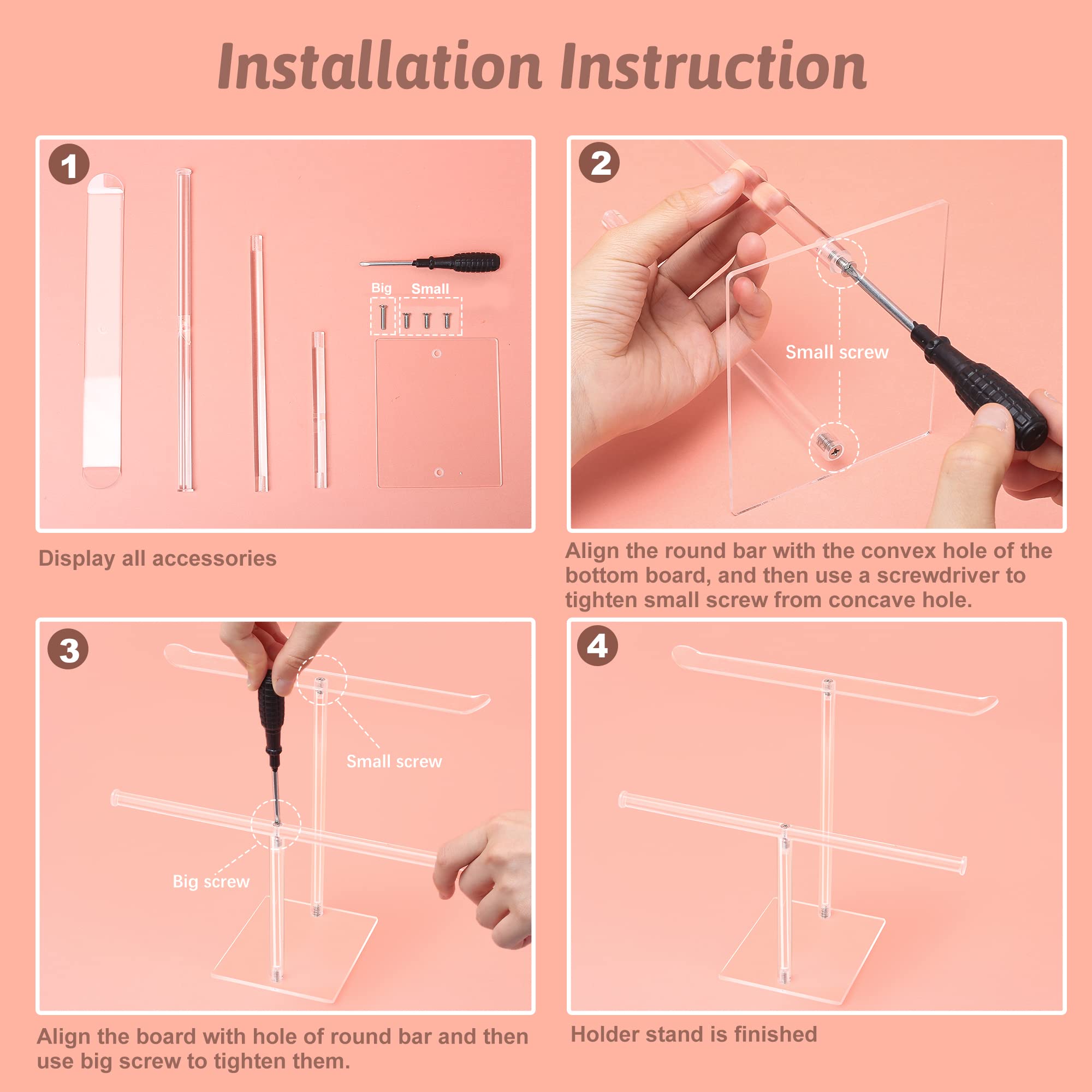 Installation Instruction

1

Big Small

Display all accessories

2

Small screw

Align the round bar with the convex hole of the bottom board, and then use a screwdriver to tighten small screw from concave hole.

3

Small screw

Big screw

Align the board with hole of round bar and then use big screw to tighten them.

4

Holder stand is finished