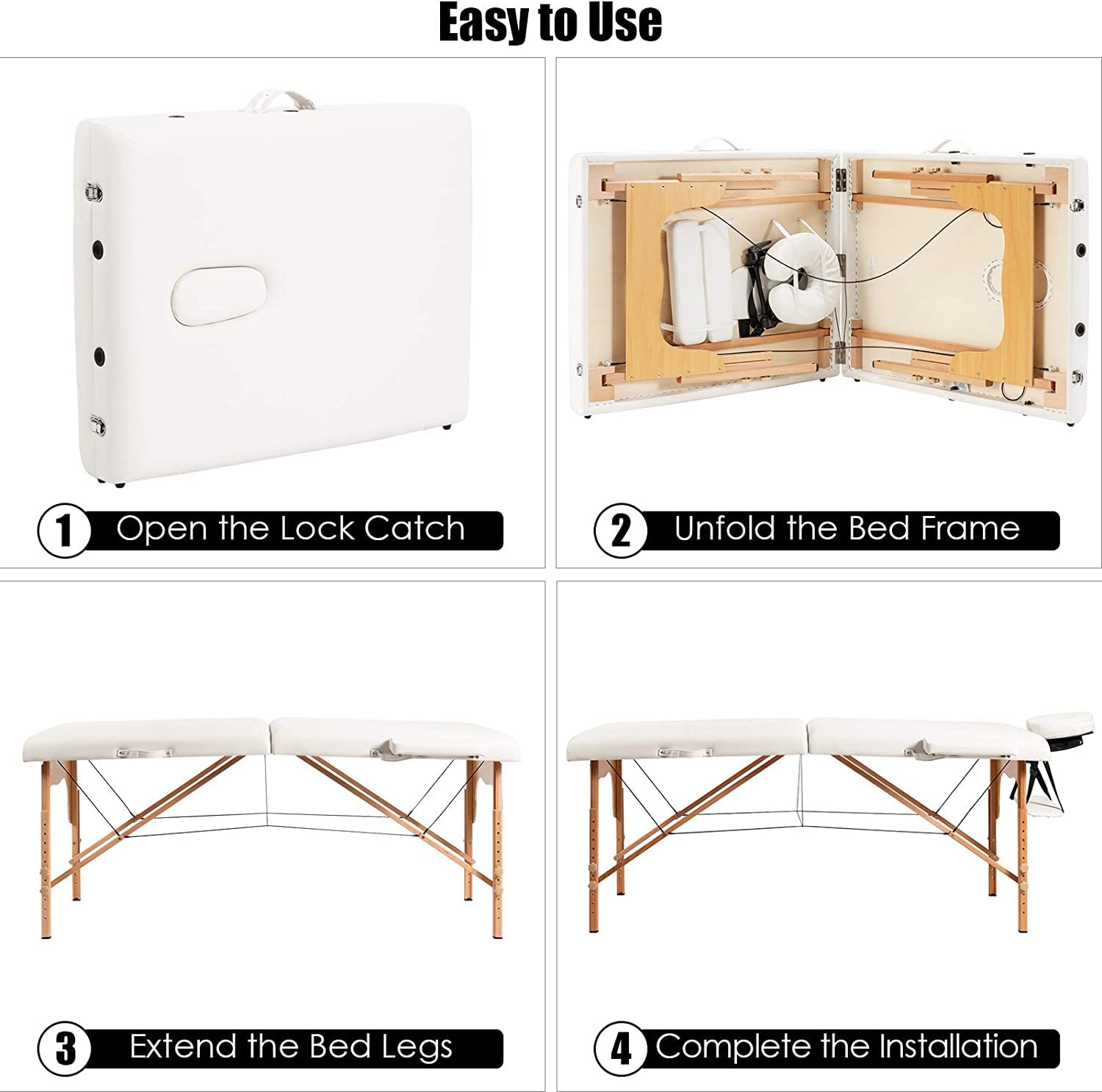 Easy to Use

1 Open the Lock Catch

2 Unfold the Bed Frame

3 Extend the Bed Legs

4 Complete the Installation