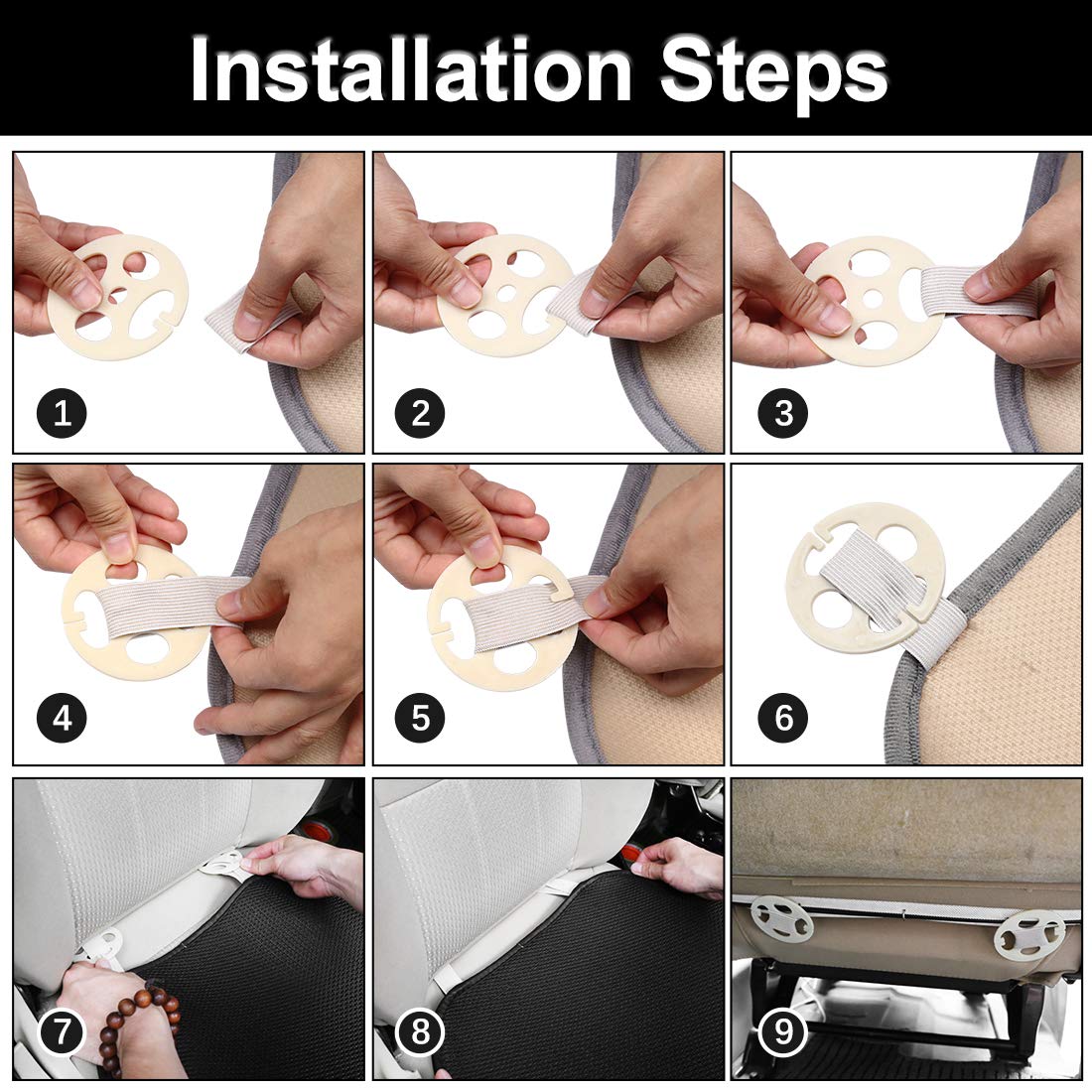 Installation Steps

1

2

3

4

5

6

7

8

9