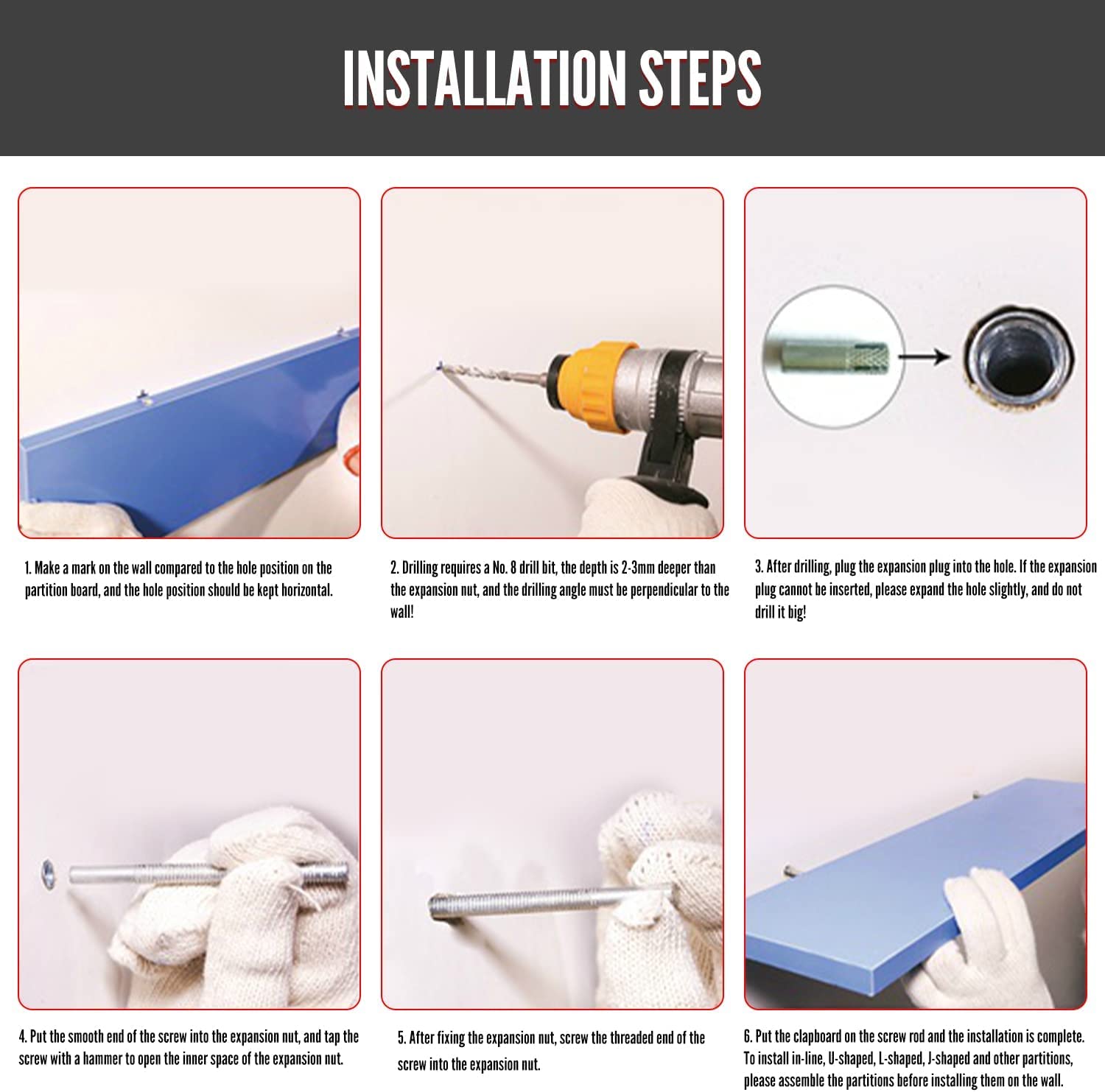 INSTALLATION STEPS

1. Make a mark on the wall compared to the hole position on the partition board, and the hole position should be kept horizontal.

2. Drilling requires a No. 8 drill bit, the depth is 2-3mm deeper than the expansion nut, and the drilling angle must be perpendicular to the wall!

3. After drilling, plug the expansion plug into the hole. If the expansion plug cannot be inserted, please expand the hole slightly, and do not drill it big!

4. Put the smooth end of the screw into the expansion nut, and tap the screw with a hammer to open the inner space of the expansion nut.

5. After fixing the expansion nut, screw the threaded end of the screw into the expansion nut.

6. Put the clapboard on the screw rod and the installation is complete. To install in-line, U-shaped, L-shaped, J-shaped and other partitions, please assemble the partitions before installing them on the wall.