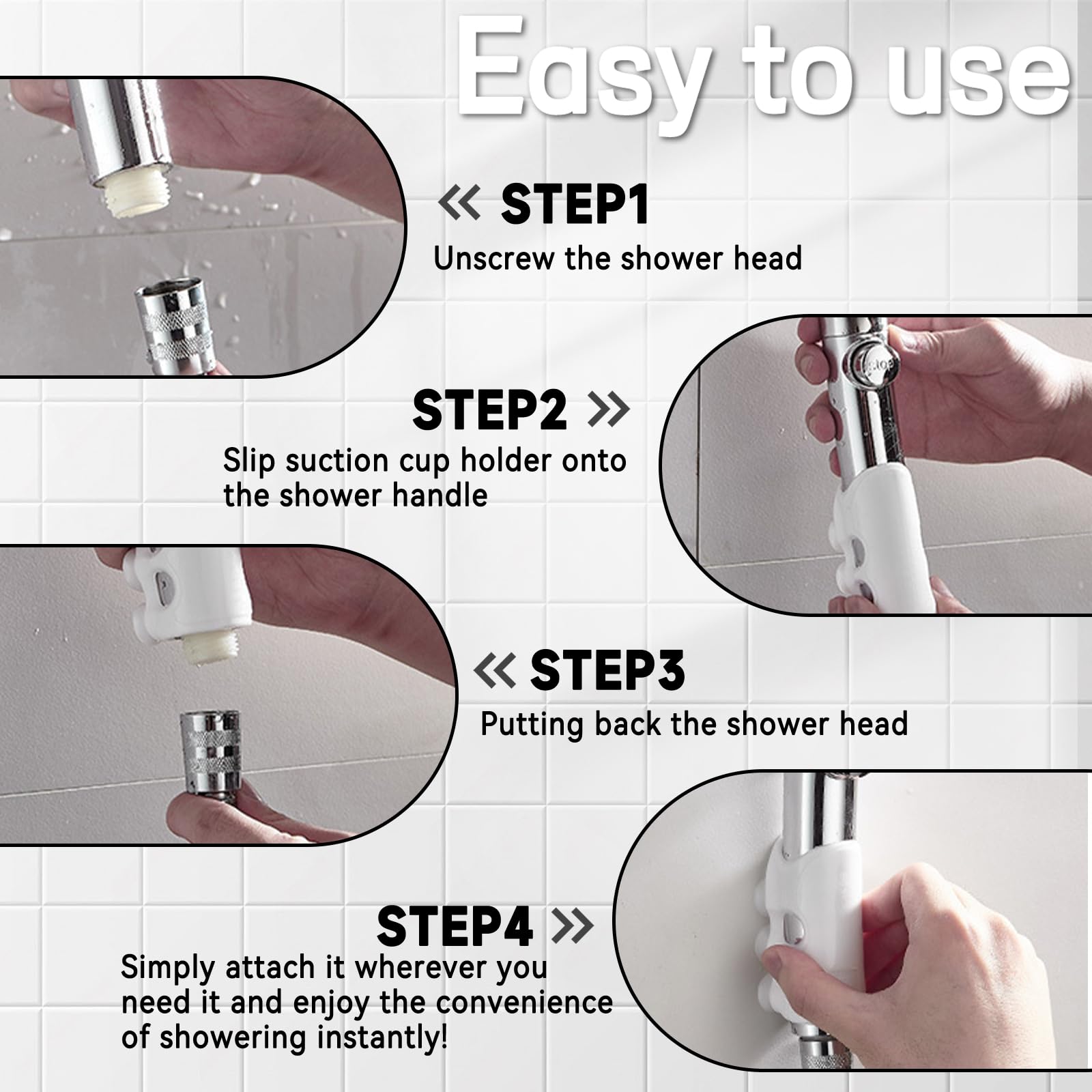 Easy to use

« STEP1
Unscrew the shower head

STEP2 »
Slip suction cup holder onto the shower handle

« STEP3
Putting back the shower head

STEP4 »
Simply attach it wherever you need it and enjoy the convenience of showering instantly!