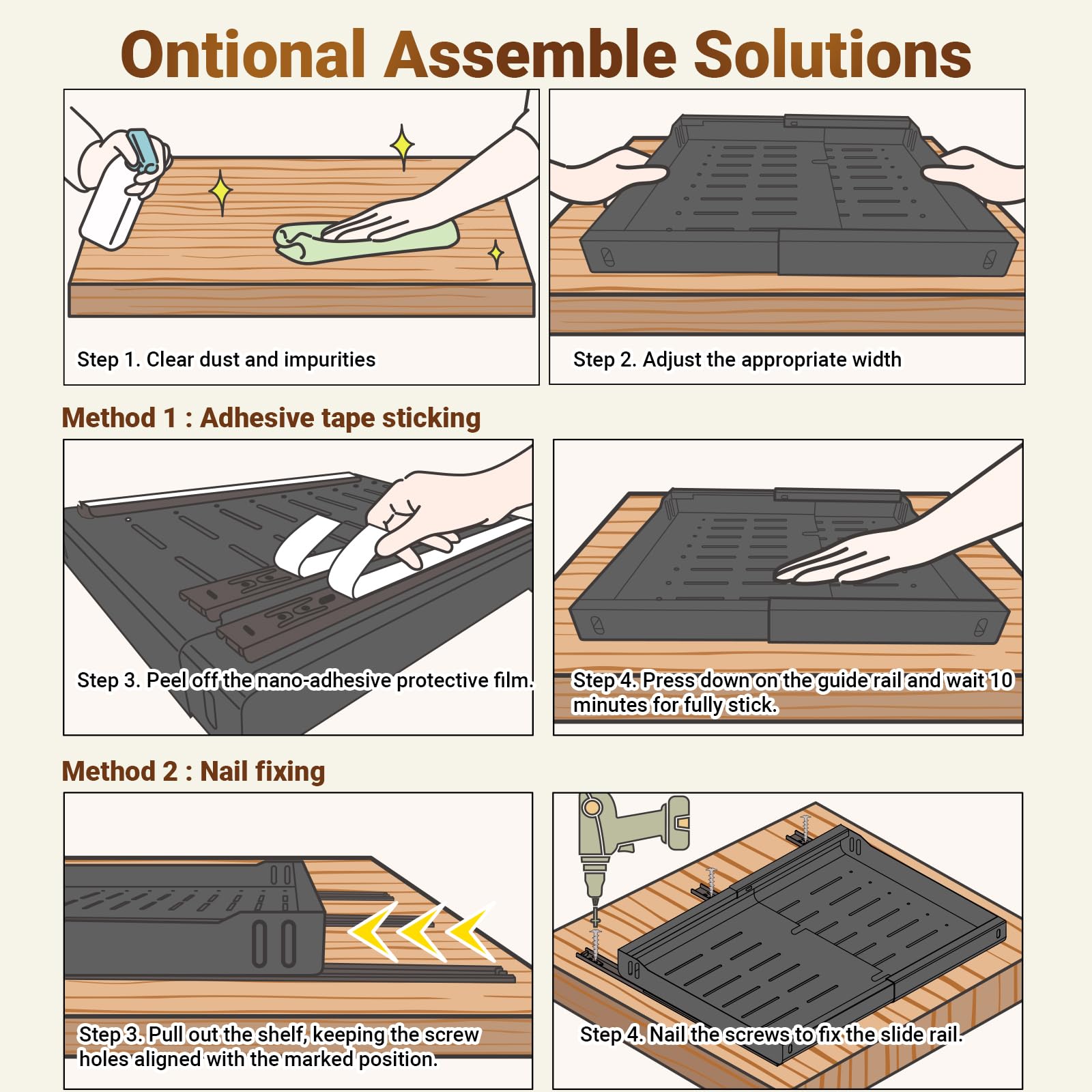 Ontional Assemble Solutions

Step 1. Clear dust and impurities

Step 2. Adjust the appropriate width

Method 1 : Adhesive tape sticking

Step 3. Peel off the nano-adhesive protective film.

Step 4. Press down on the guide rail and wait 10 minutes for fully stick.

Method 2 : Nail fixing

Step 3. Pull out the shelf, keeping the screw holes aligned with the marked position.

Step 4. Nail the screws to fix the slide rail.