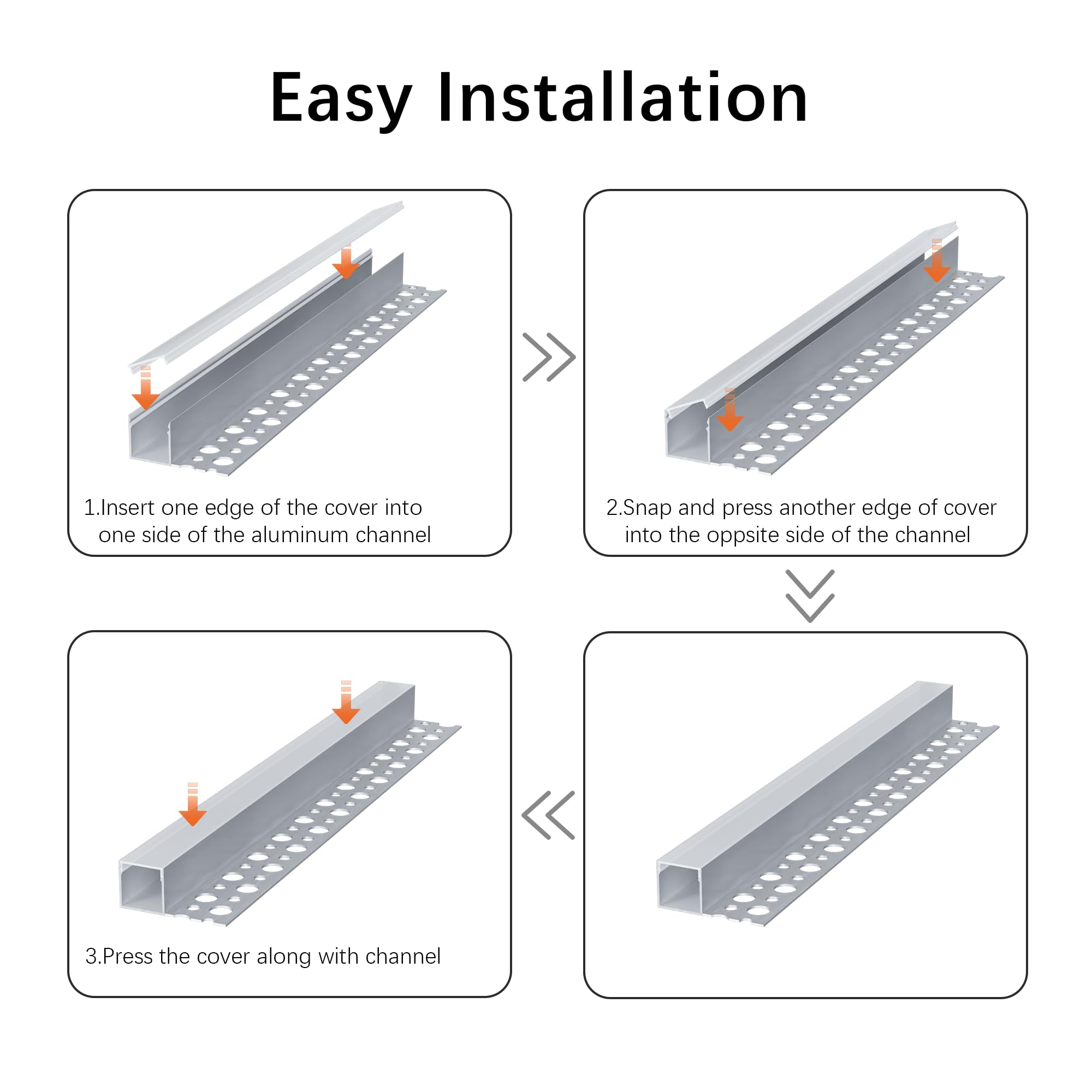 Easy Installation

1.Insert one edge of the cover into one side of the aluminum channel

2.Snap and press another edge of cover into the oppsite side of the channel

3.Press the cover along with channel