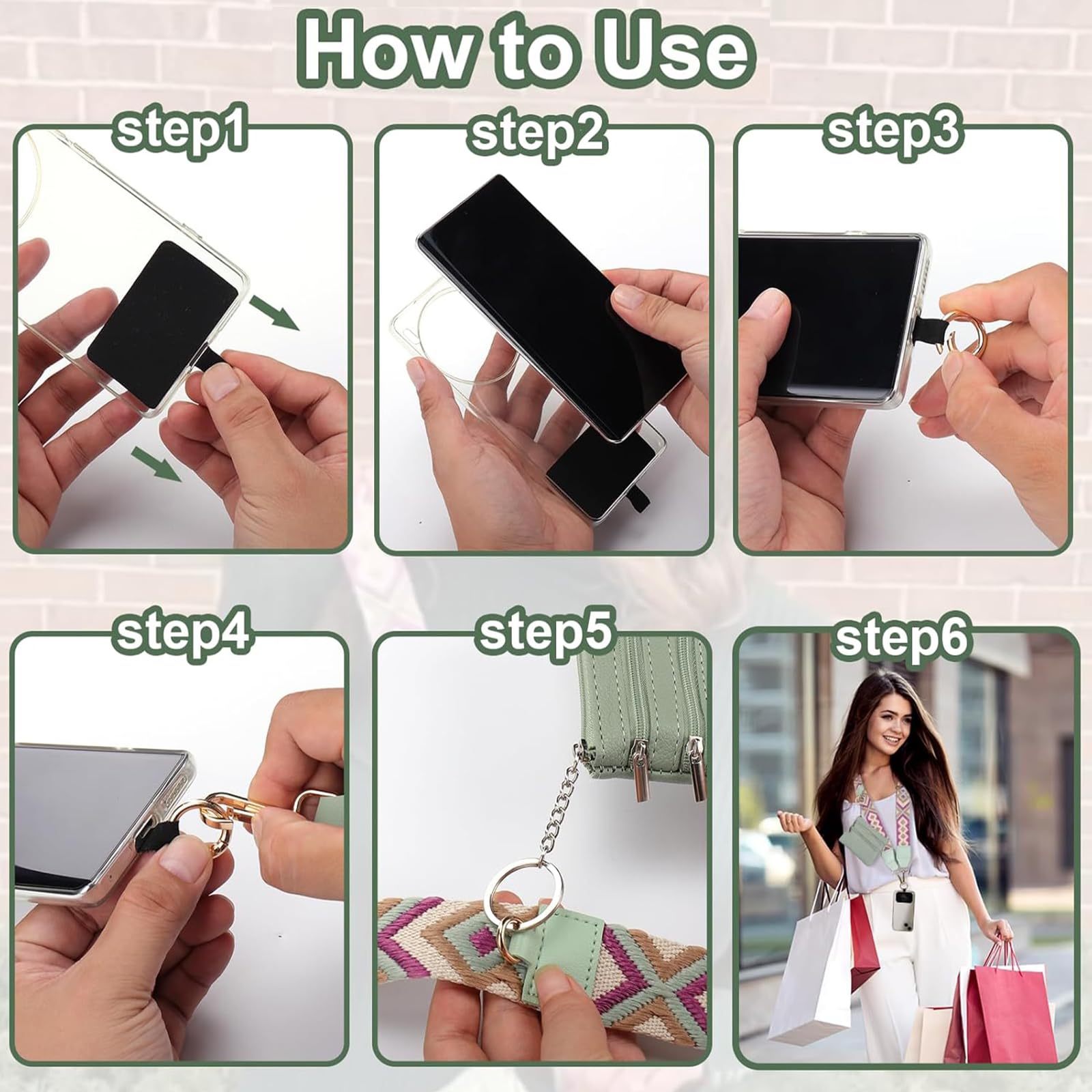 How to Use

step1

step2

step3

step4

step5

step6