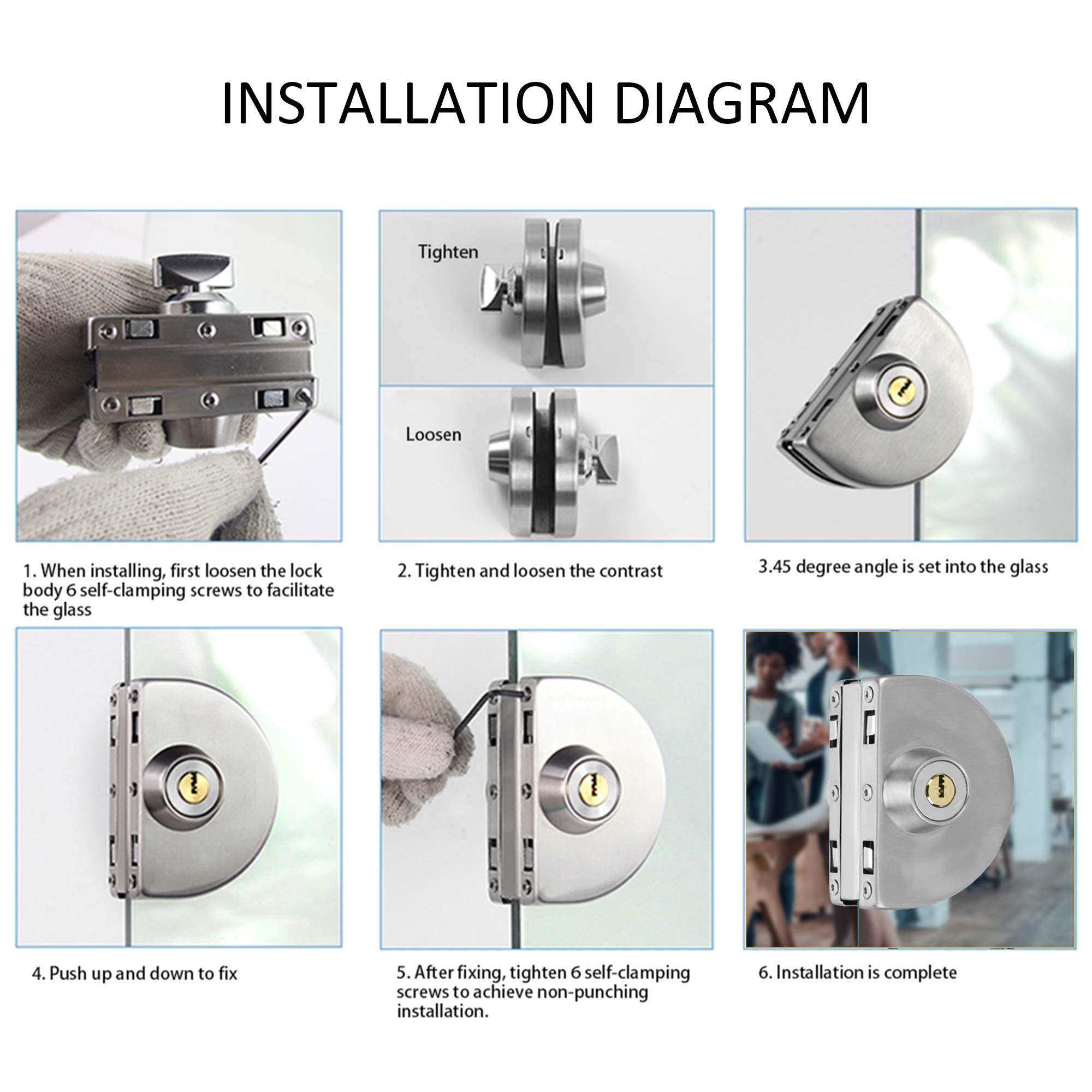 INSTALLATION DIAGRAM

Tighten

Loosen

1. When installing, first loosen the lock body 6 self-clamping screws to facilitate the glass

2. Tighten and loosen the contrast

3.45 degree angle is set into the glass

4. Push up and down to fix

5. After fixing, tighten 6 self-clamping screws to achieve non-punching installation.

6. Installation is complete