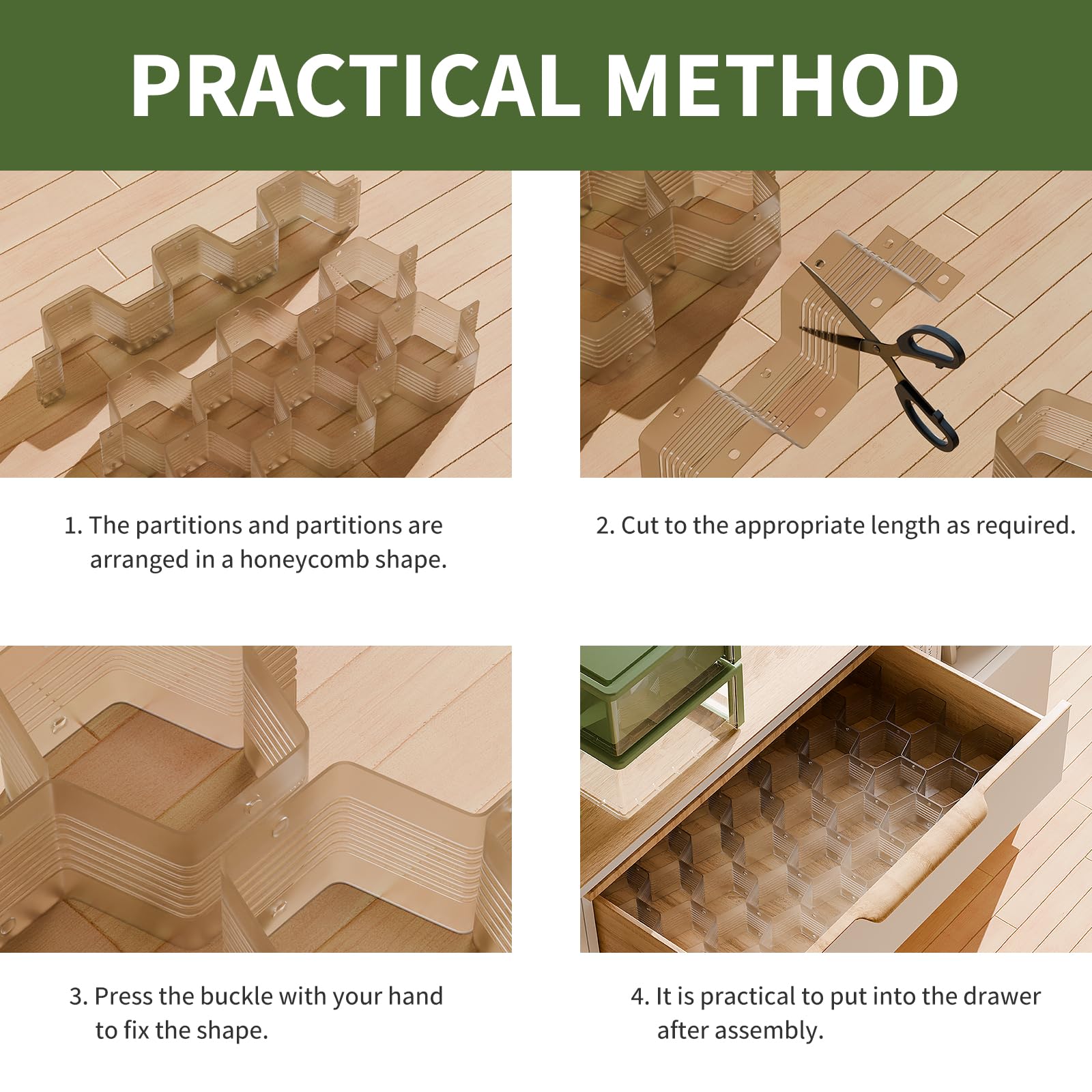 PRACTICAL METHOD

1. The partitions and partitions are arranged in a honeycomb shape.

2. Cut to the appropriate length as required.

3. Press the buckle with your hand to fix the shape.

4. It is practical to put into the drawer after assembly.