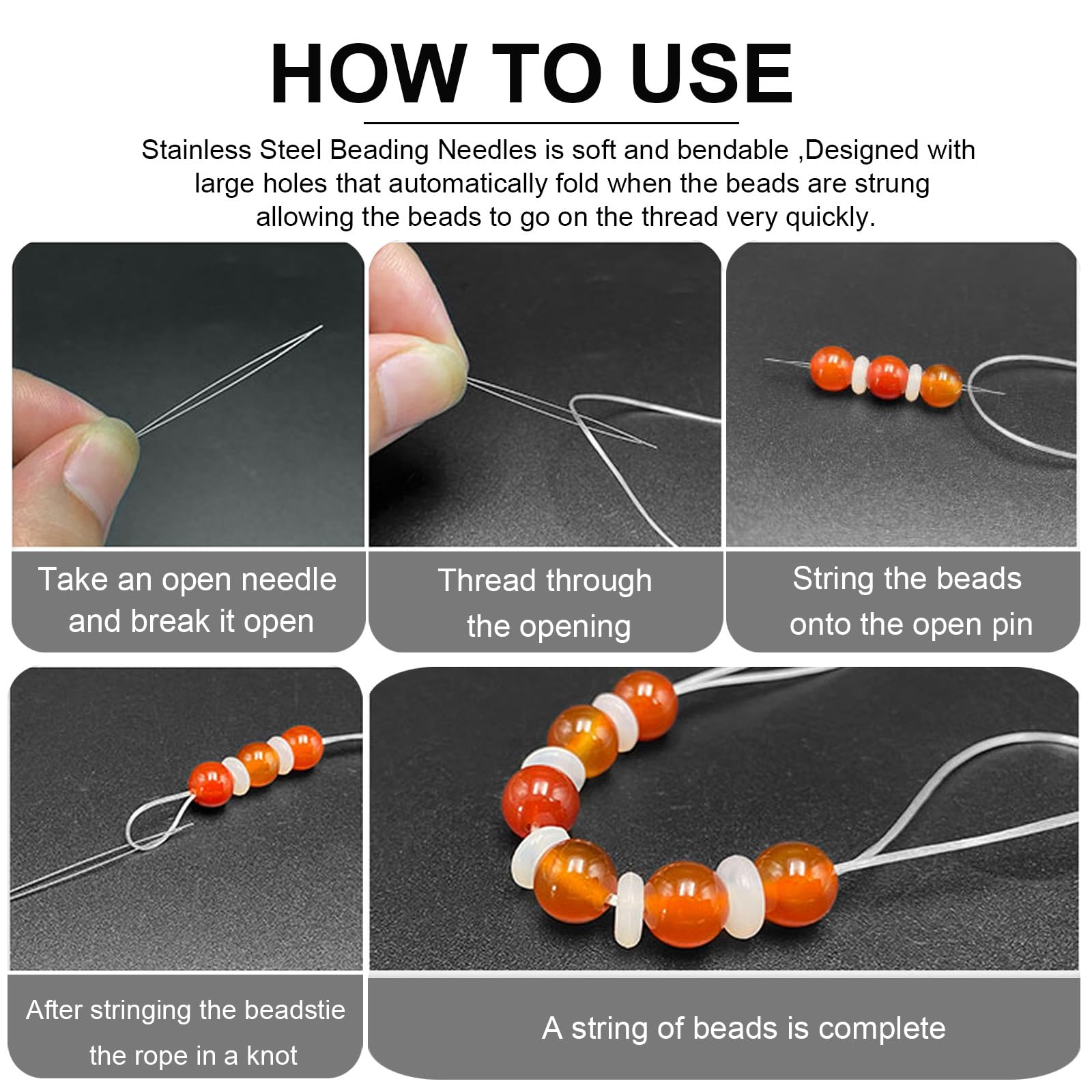 HOW TO USE

Stainless Steel Beading Needles is soft and bendable ,Designed with large holes that automatically fold when the beads are strung allowing the beads to go on the thread very quickly.

Take an open needle and break it open

Thread through the opening

String the beads onto the open pin

After stringing the beadstie the rope in a knot

A string of beads is complete