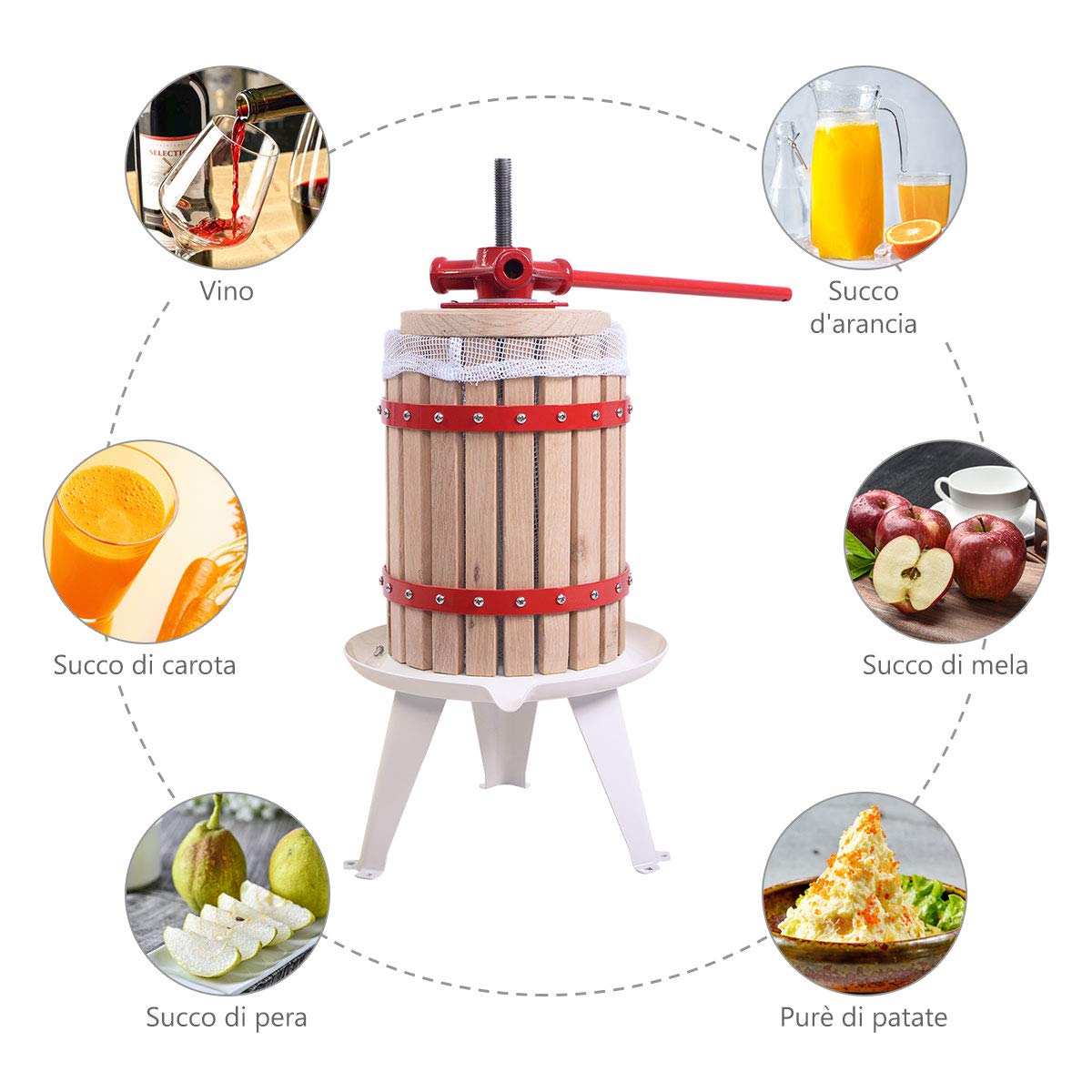 SÉLECTI

Vino

Succo d'arancia

Succo di carota

Succo di mela

Succo di pera

Purè di patate