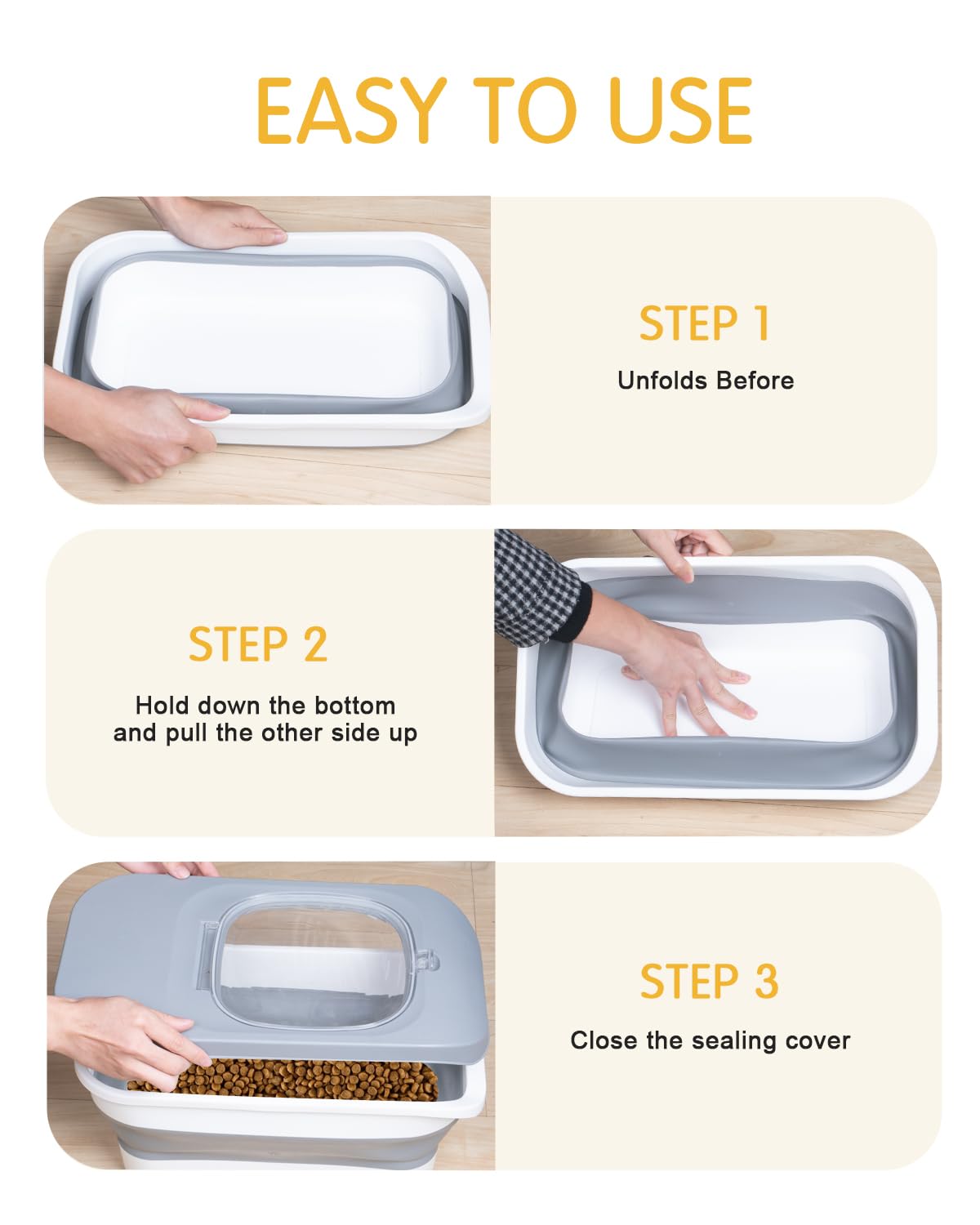 EASY TO USE

STEP 1

Unfolds Before

STEP 2

Hold down the bottom and pull the other side up

STEP 3

Close the sealing cover