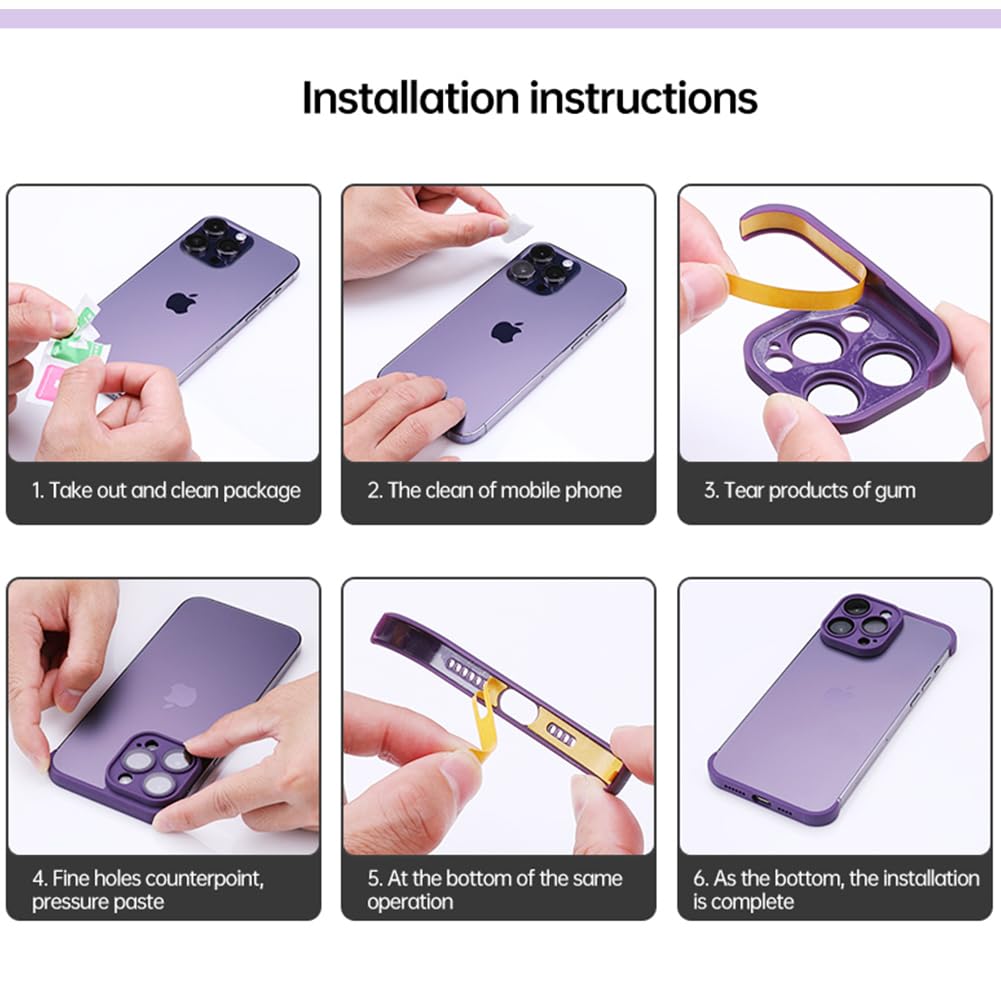 Installation instructions

1. Take out and clean package

2. The clean of mobile phone

3. Tear products of gum

4. Fine holes counterpoint, pressure paste

5. At the bottom of the same operation

6. As the bottom, the installation is complete