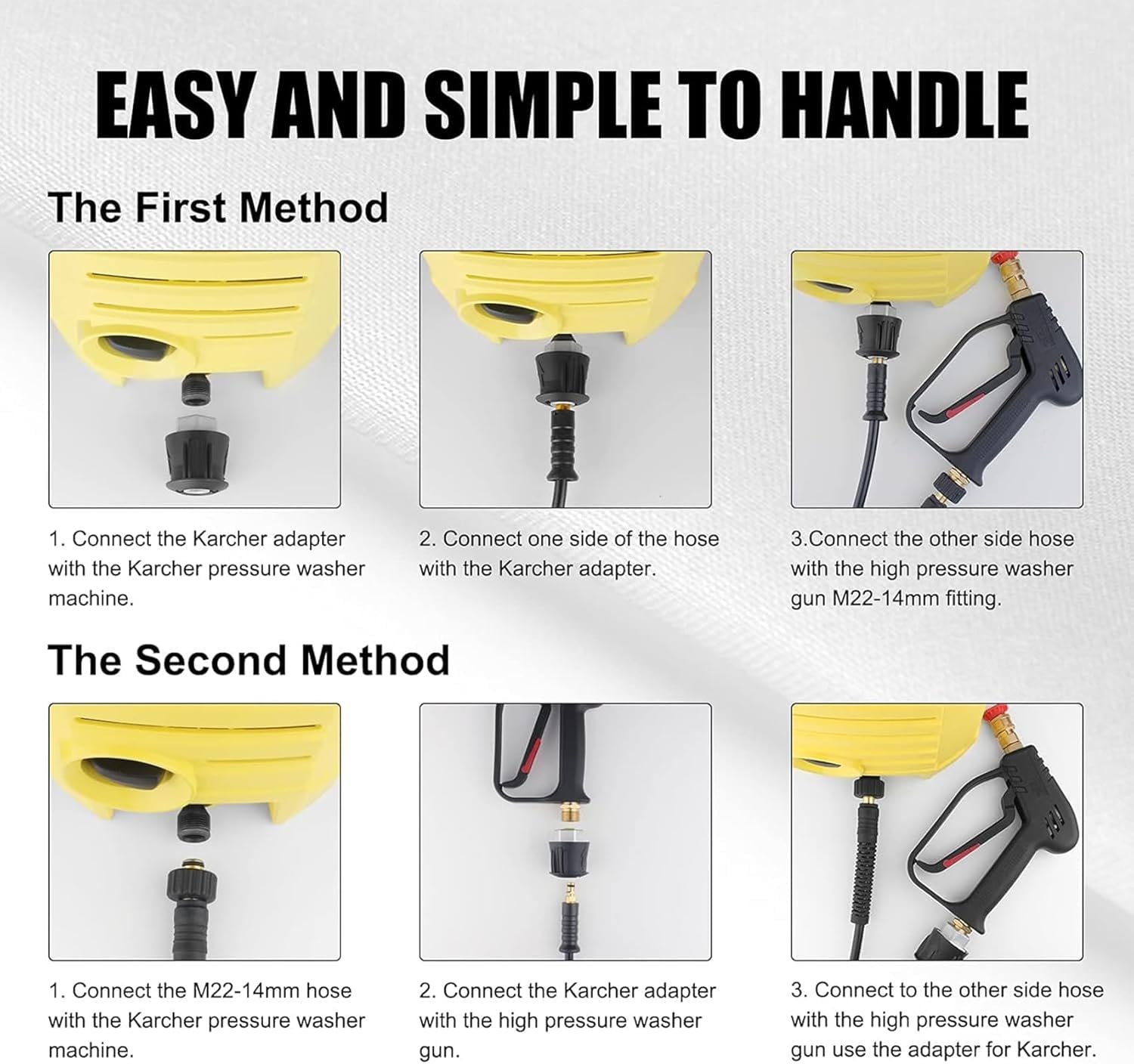 EASY AND SIMPLE TO HANDLE

The First Method

1. Connect the Karcher adapter with the Karcher pressure washer machine.

2. Connect one side of the hose with the Karcher adapter.

3.Connect the other side hose with the high pressure washer gun M22-14mm fitting.

The Second Method

1. Connect the M22-14mm hose with the Karcher pressure washer machine.

2. Connect the Karcher adapter with the high pressure washer gun.

3. Connect to the other side hose with the high pressure washer gun use the adapter for Karcher.