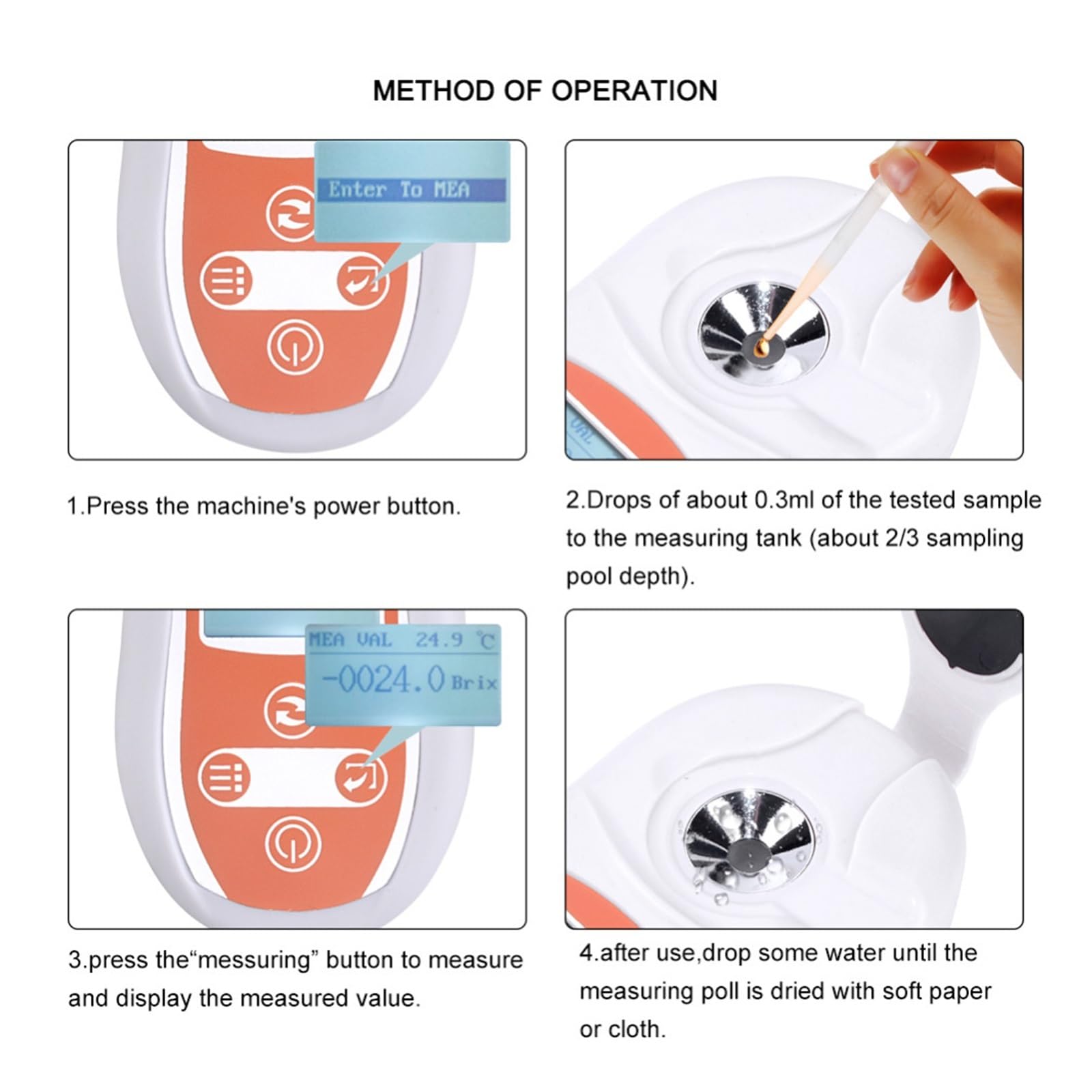 METHOD OF OPERATION

Enter To MEA

1.Press the machine's power button.

VAL

2.Drops of about 0.3ml of the tested sample to the measuring tank (about 2/3 sampling pool depth).

MEA VAL 24.9 ℃
-0024.0 Brix

3.press the“messuring” button to measure and display the measured value.

4.after use,drop some water until the measuring poll is dried with soft paper or cloth.