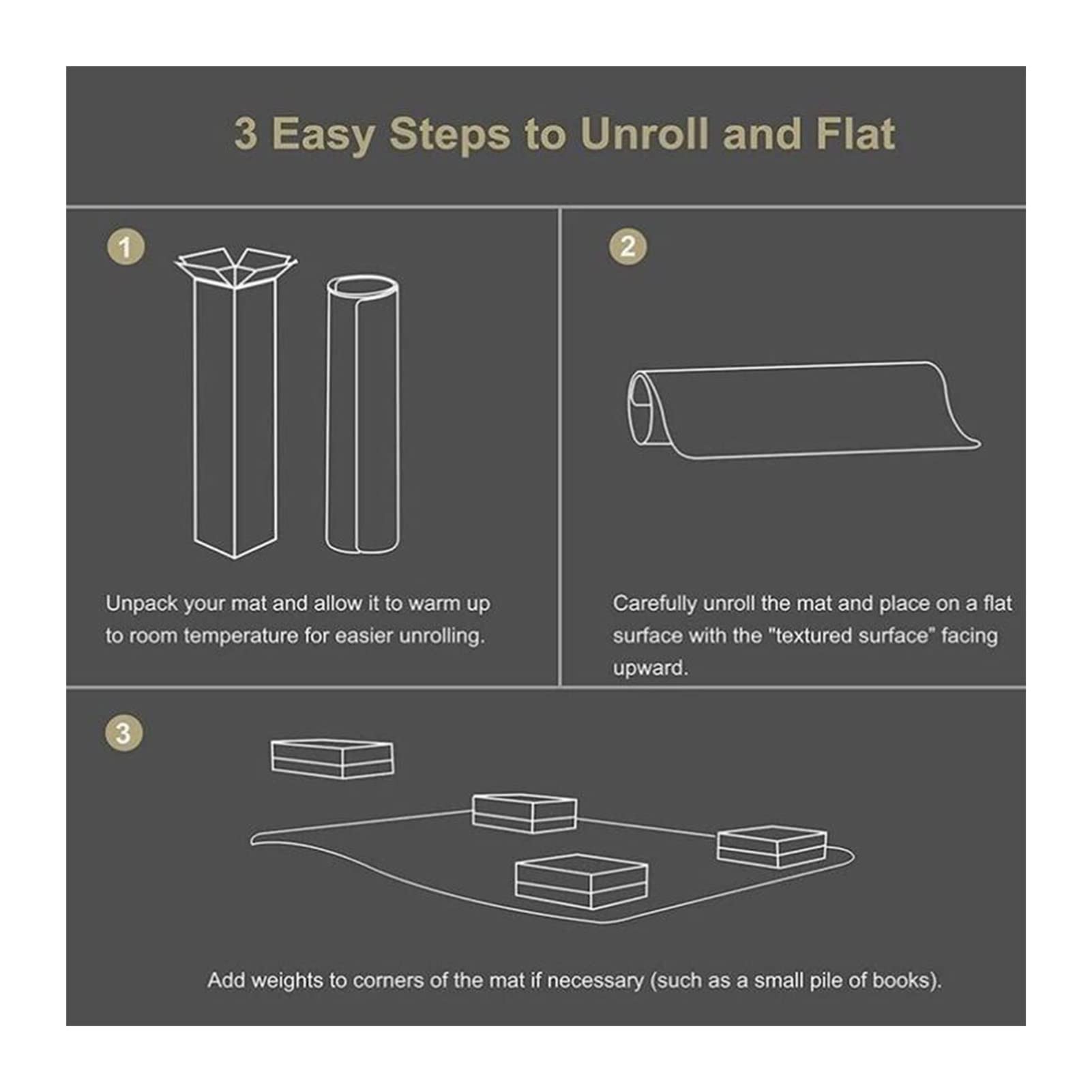 3 Easy Steps to Unroll and Flat

1

Unpack your mat and allow it to warm up to room temperature for easier unrolling.

2

Carefully unroll the mat and place on a flat surface with the "textured surface" facing upward.

3

Add weights to corners of the mat if necessary (such as a small pile of books).