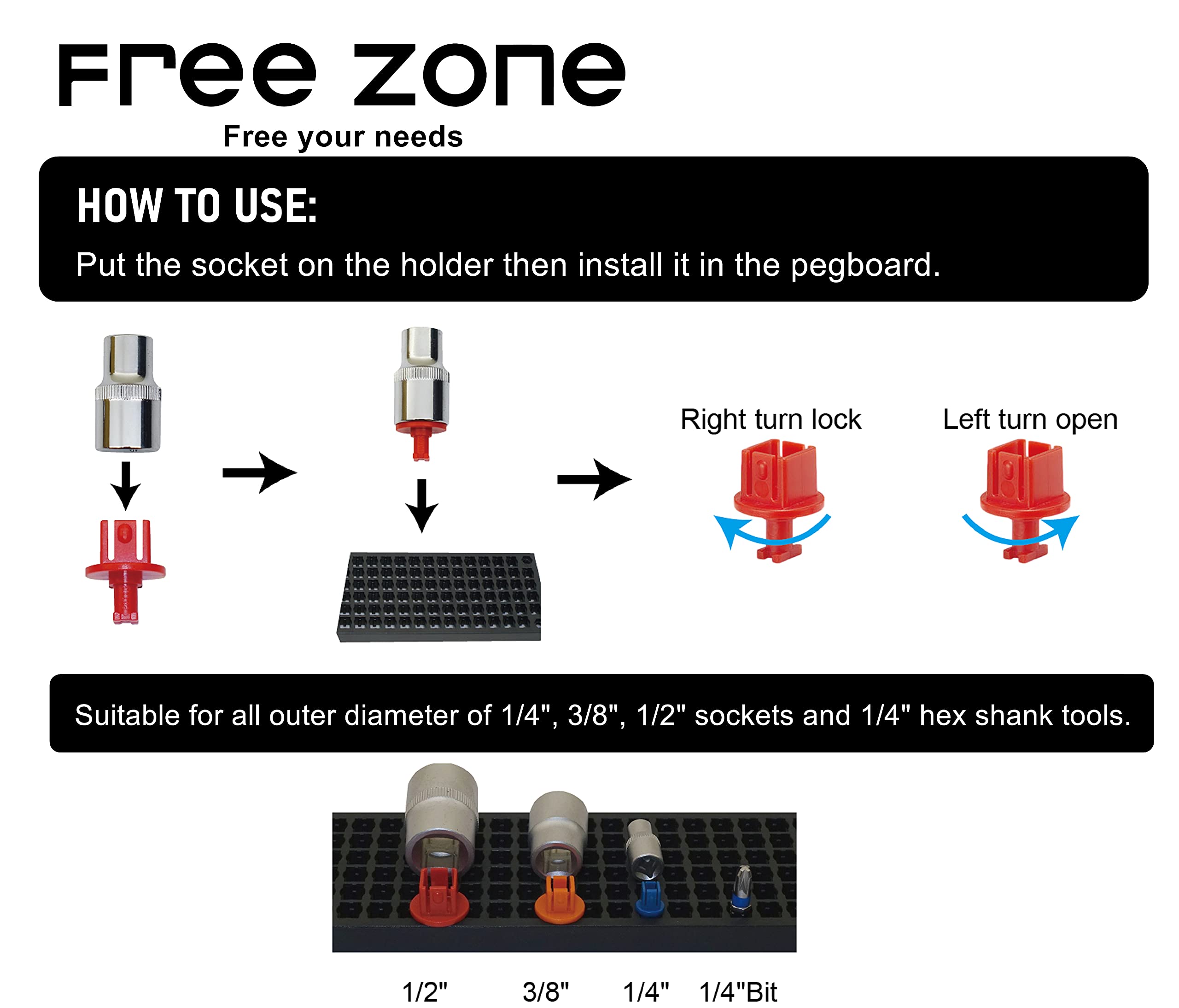 Free zone
Free your needs

HOW TO USE:
Put the socket on the holder then install it in the pegboard.

Right turn lock
Left turn open

Suitable for all outer diameter of 1/4", 3/8", 1/2" sockets and 1/4" hex shank tools.

1/2"
3/8"
1/4"
1/4"Bit