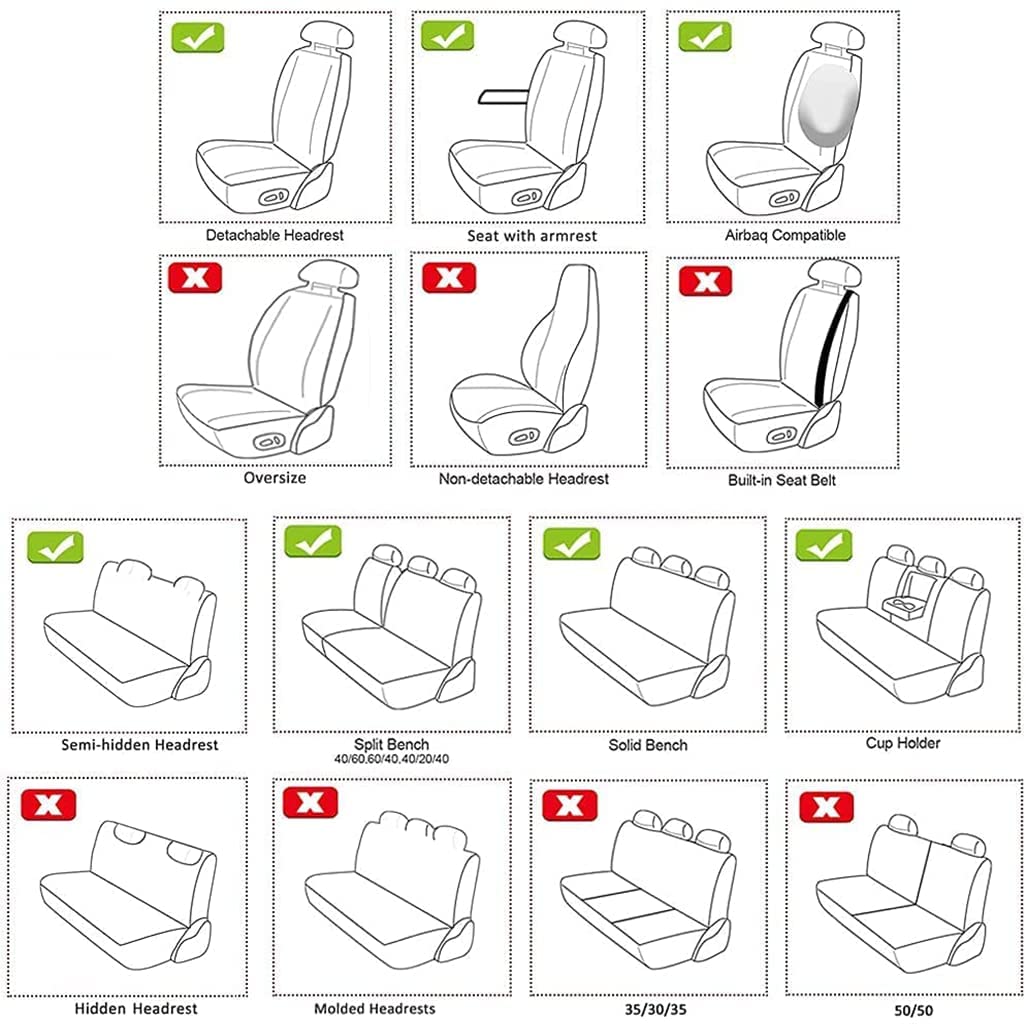 Detachable Headrest

Seat with armrest

Airbaq Compatible

X

Oversize

X

Non-detachable Headrest

X

Built-in Seat Belt

Semi-hidden Headrest

Split Bench
40/60,60/40,40/20/40

Solid Bench

Cup Holder

X

Hidden Headrest

X

Molded Headrests

X

35/30/35

X

50/50