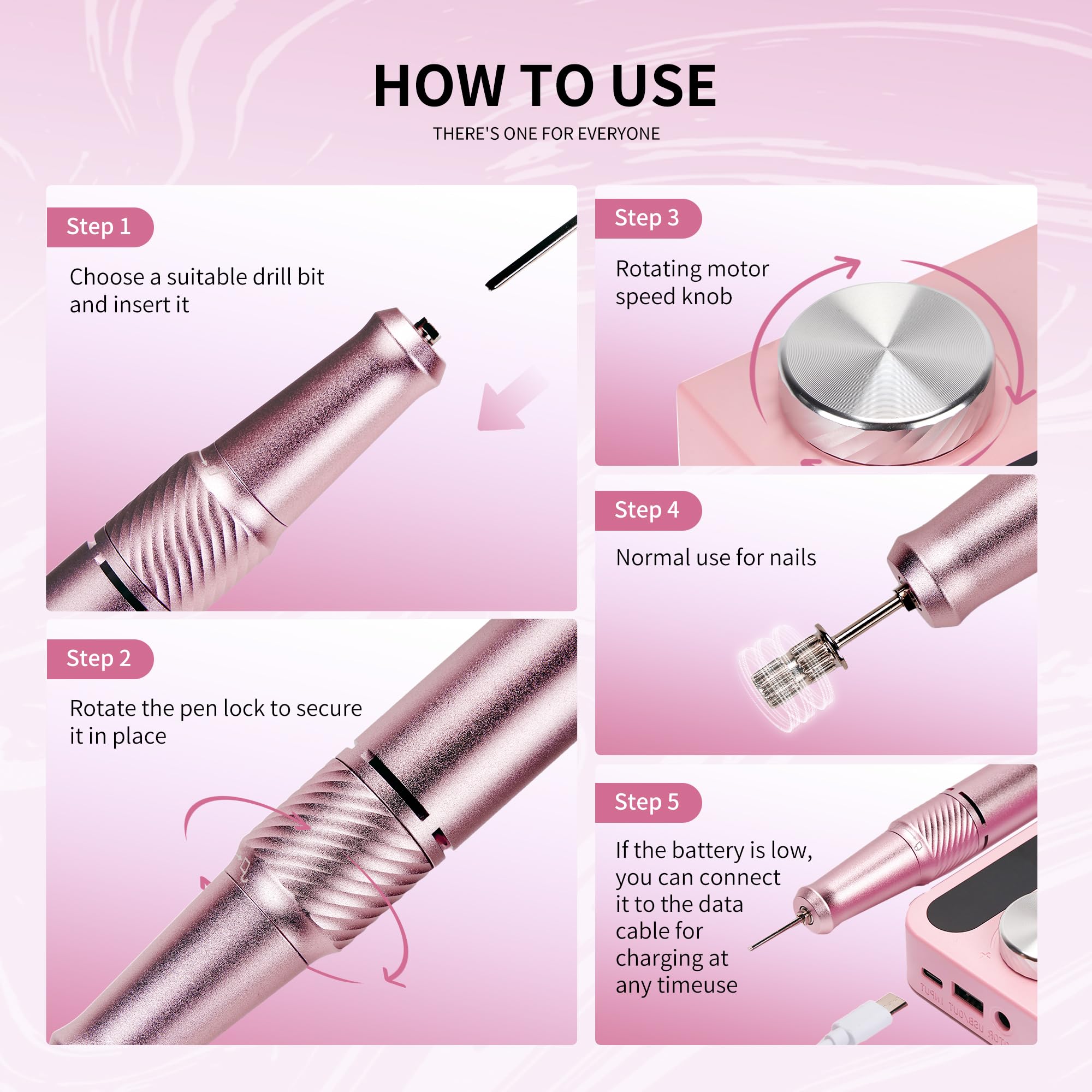 HOW TO USE

THERE'S ONE FOR EVERYONE

Step 1

Choose a suitable drill bit and insert it

Step 2

Rotate the pen lock to secure it in place

Step 3

Rotating motor speed knob

Step 4

Normal use for nails

Step 5

If the battery is low, you can connect it to the data cable for charging at any timeuse

INPUT USB/OUT MOTOR