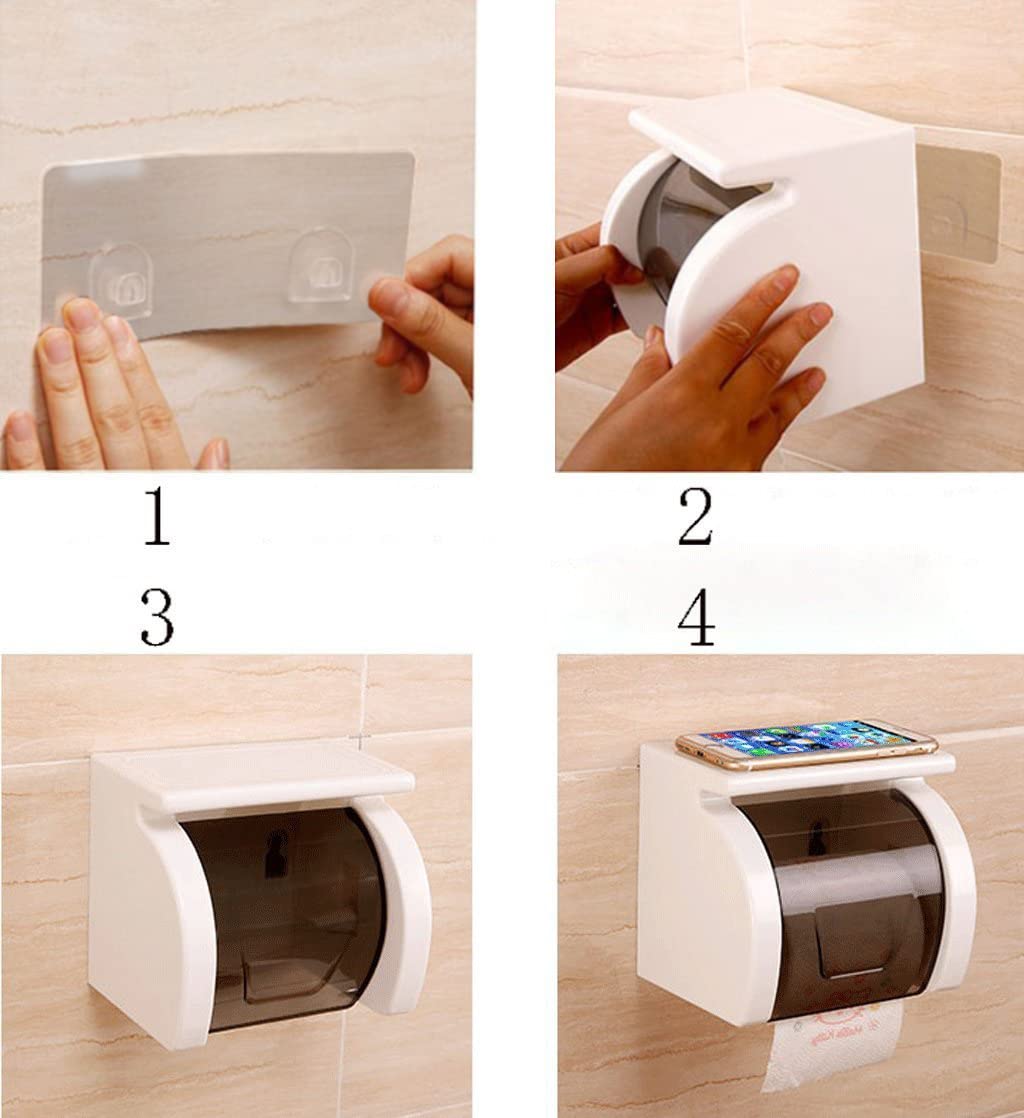 1

2

3

4