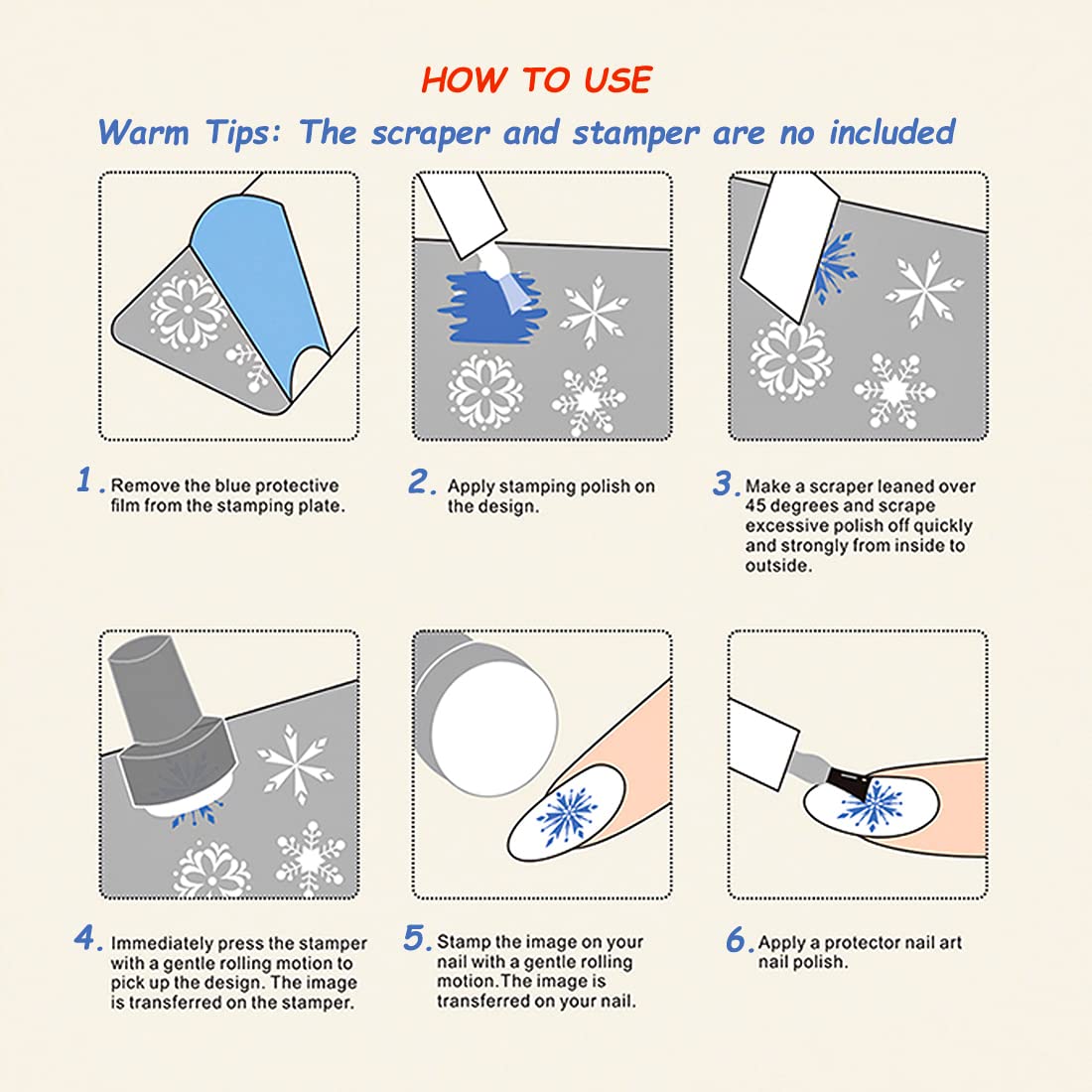 HOW TO USE

Warm Tips: The scraper and stamper are no included

1. Remove the blue protective film from the stamping plate.

2. Apply stamping polish on the design.

3. Make a scraper leaned over 45 degrees and scrape excessive polish off quickly and strongly from inside to outside.

4. Immediately press the stamper with a gentle rolling motion to pick up the design. The image is transferred on the stamper.

5. Stamp the image on your nail with a gentle rolling motion.The image is transferred on your nail.

6. Apply a protector nail art nail polish.