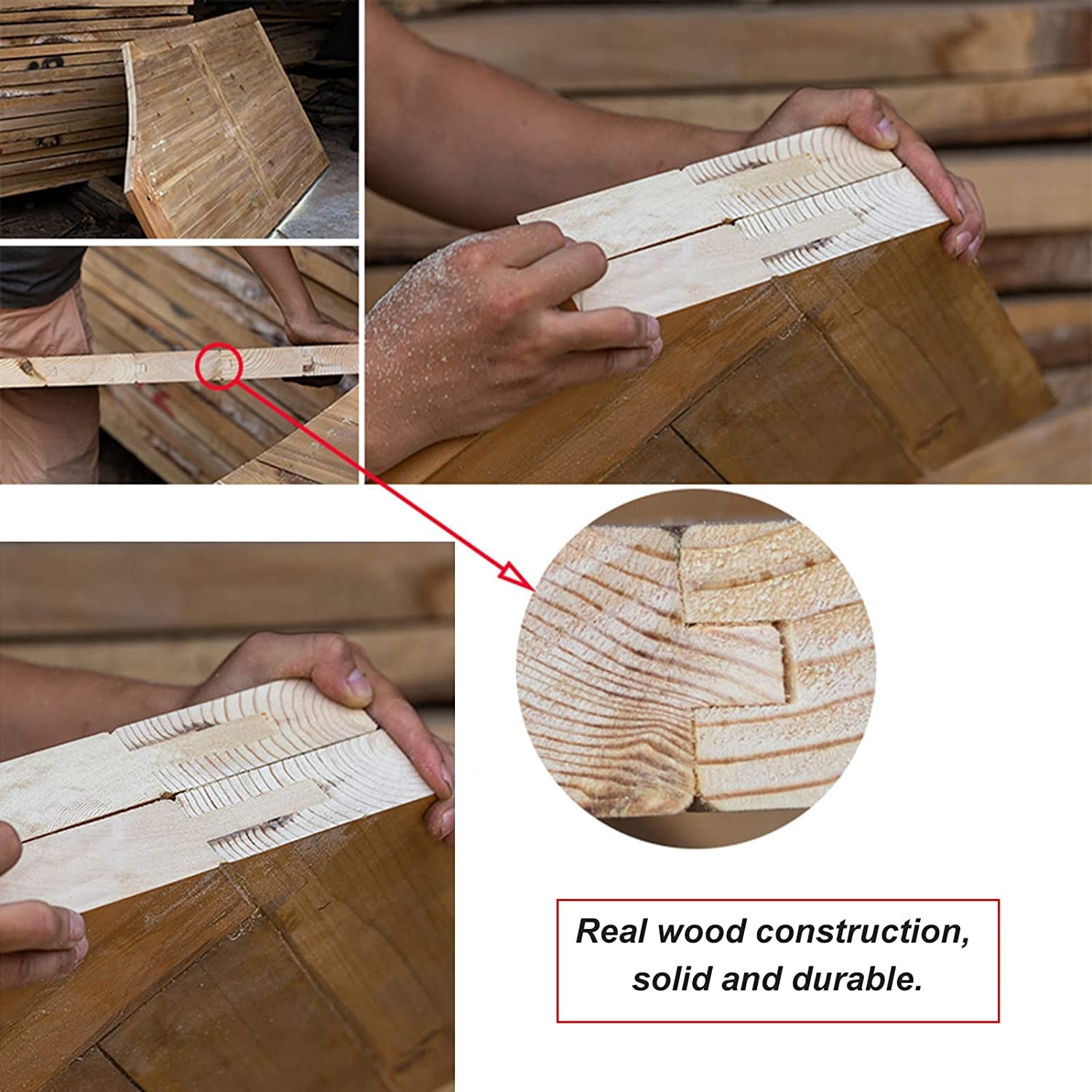 Real wood construction,
solid and durable.