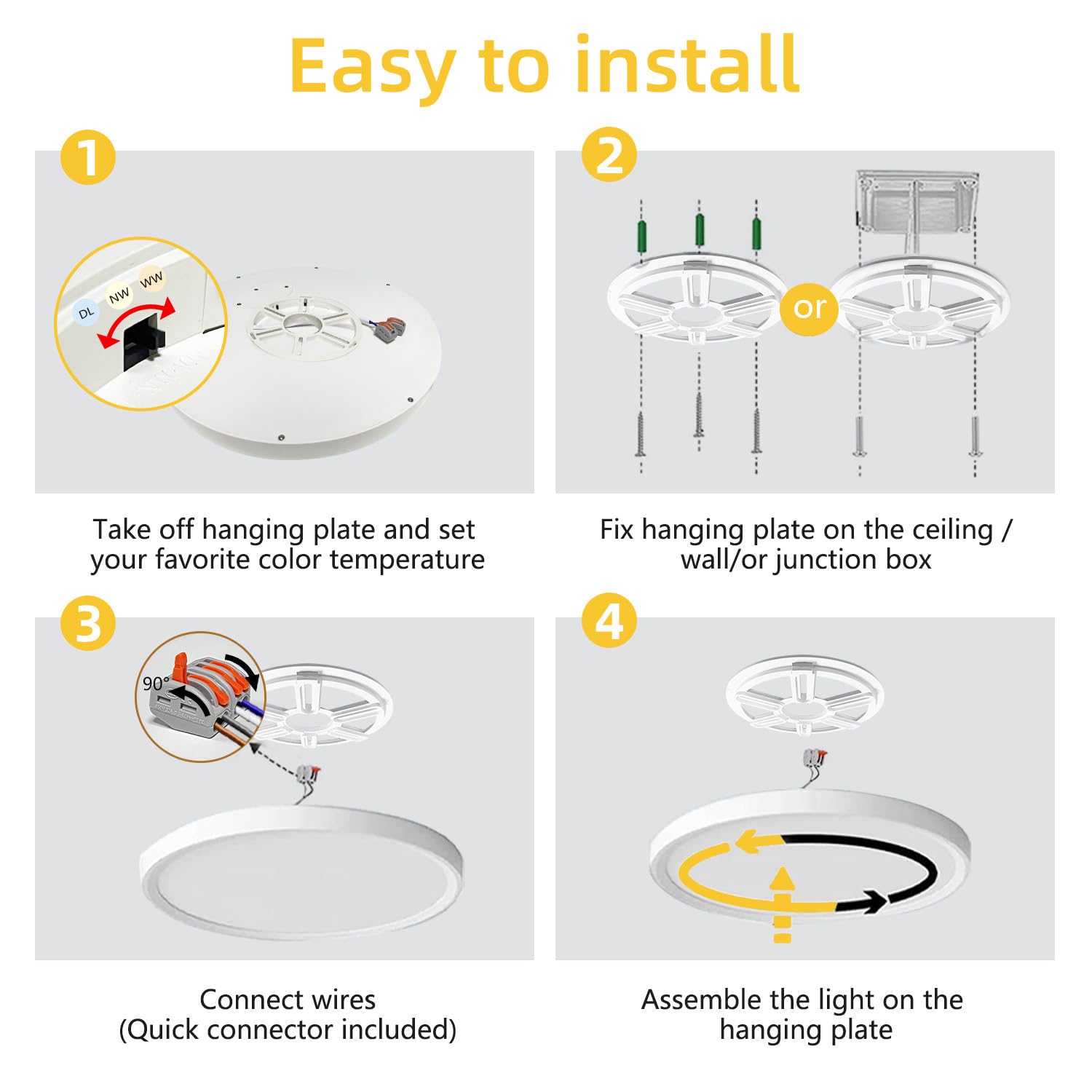 Easy to install

1

DL NW WW

Take off hanging plate and set your favorite color temperature

2

or

Fix hanging plate on the ceiling / wall/or junction box

3

90°

Connect wires
(Quick connector included)

4

Assemble the light on the hanging plate