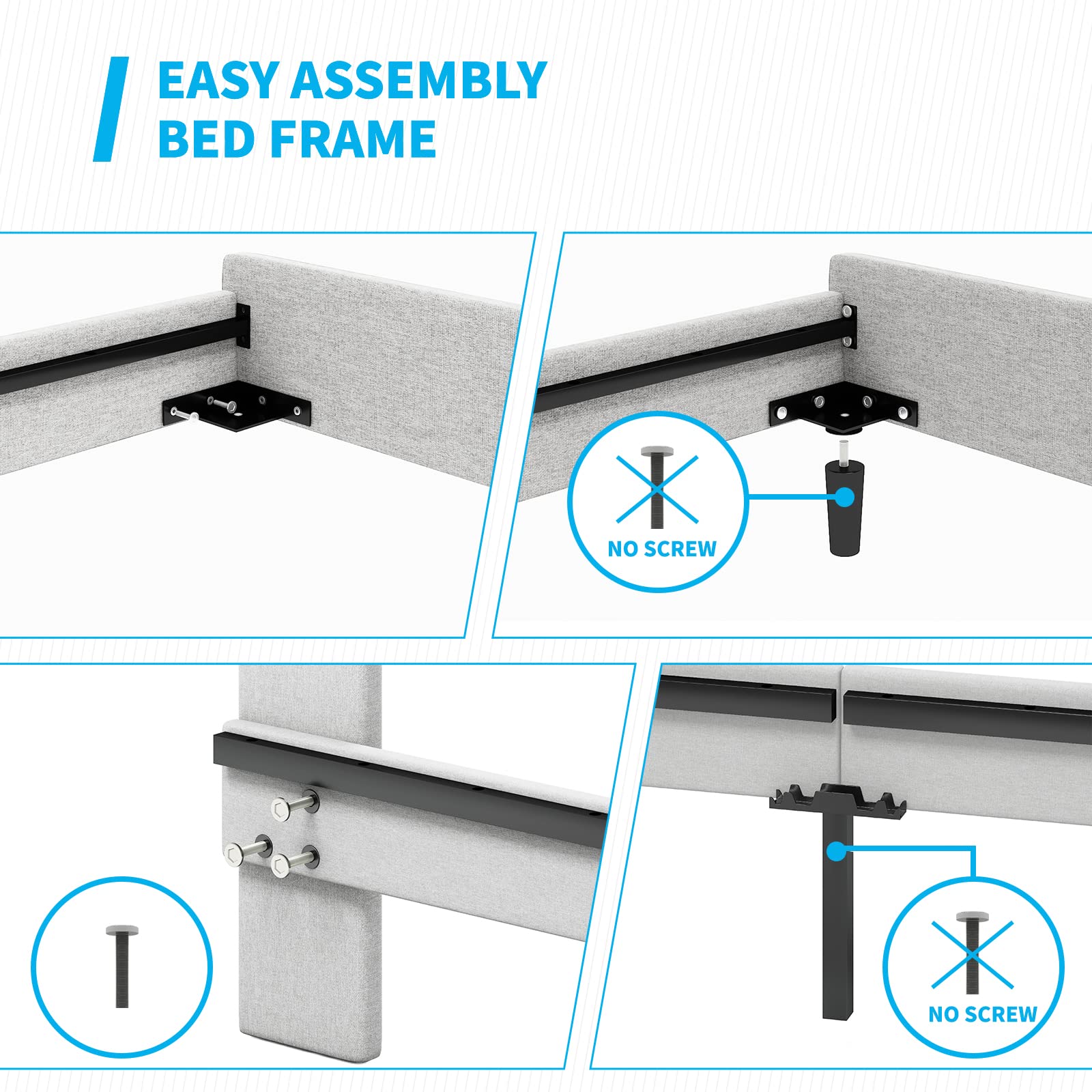 EASY ASSEMBLY
BED FRAME

NO SCREW

NO SCREW