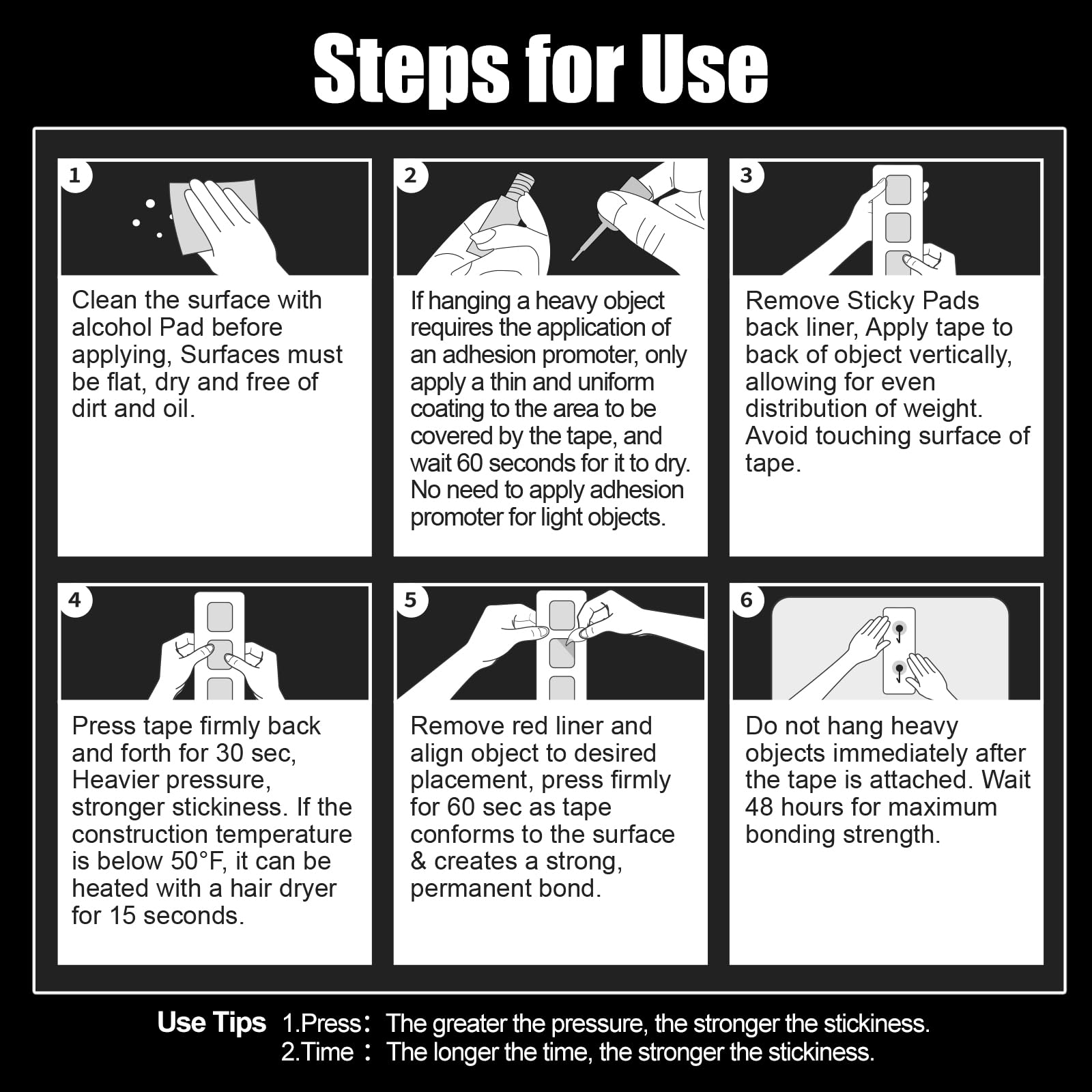 Steps for Use

1

Clean the surface with alcohol Pad before applying, Surfaces must be flat, dry and free of dirt and oil.

2

If hanging a heavy object requires the application of an adhesion promoter, only apply a thin and uniform coating to the area to be covered by the tape, and wait 60 seconds for it to dry. No need to apply adhesion promoter for light objects.

3

Remove Sticky Pads back liner, Apply tape to back of object vertically, allowing for even distribution of weight. Avoid touching surface of tape.

4

Press tape firmly back and forth for 30 sec, Heavier pressure, stronger stickiness. If the construction temperature is below 50°F, it can be heated with a hair dryer for 15 seconds.

5

Remove red liner and align object to desired placement, press firmly for 60 sec as tape conforms to the surface & creates a strong, permanent bond.

6

Do not hang heavy objects immediately after the tape is attached. Wait 48 hours for maximum bonding strength.

Use Tips 1.Press: The greater the pressure, the stronger the stickiness.
2.Time : The longer the time, the stronger the stickiness.