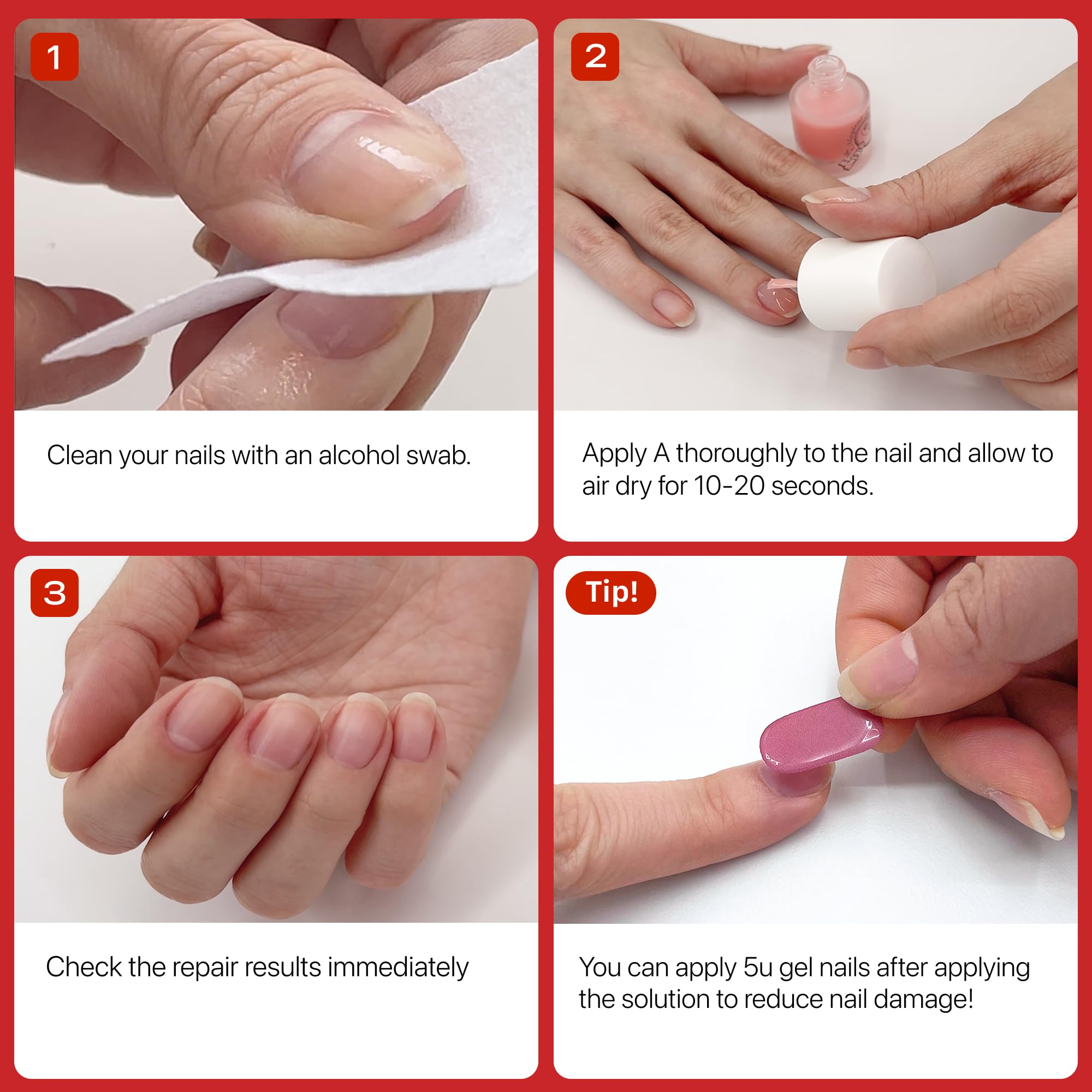 1

Clean your nails with an alcohol swab.

2

Apply A thoroughly to the nail and allow to air dry for 10-20 seconds.

3

Check the repair results immediately

Tip!

You can apply 5u gel nails after applying the solution to reduce nail damage!