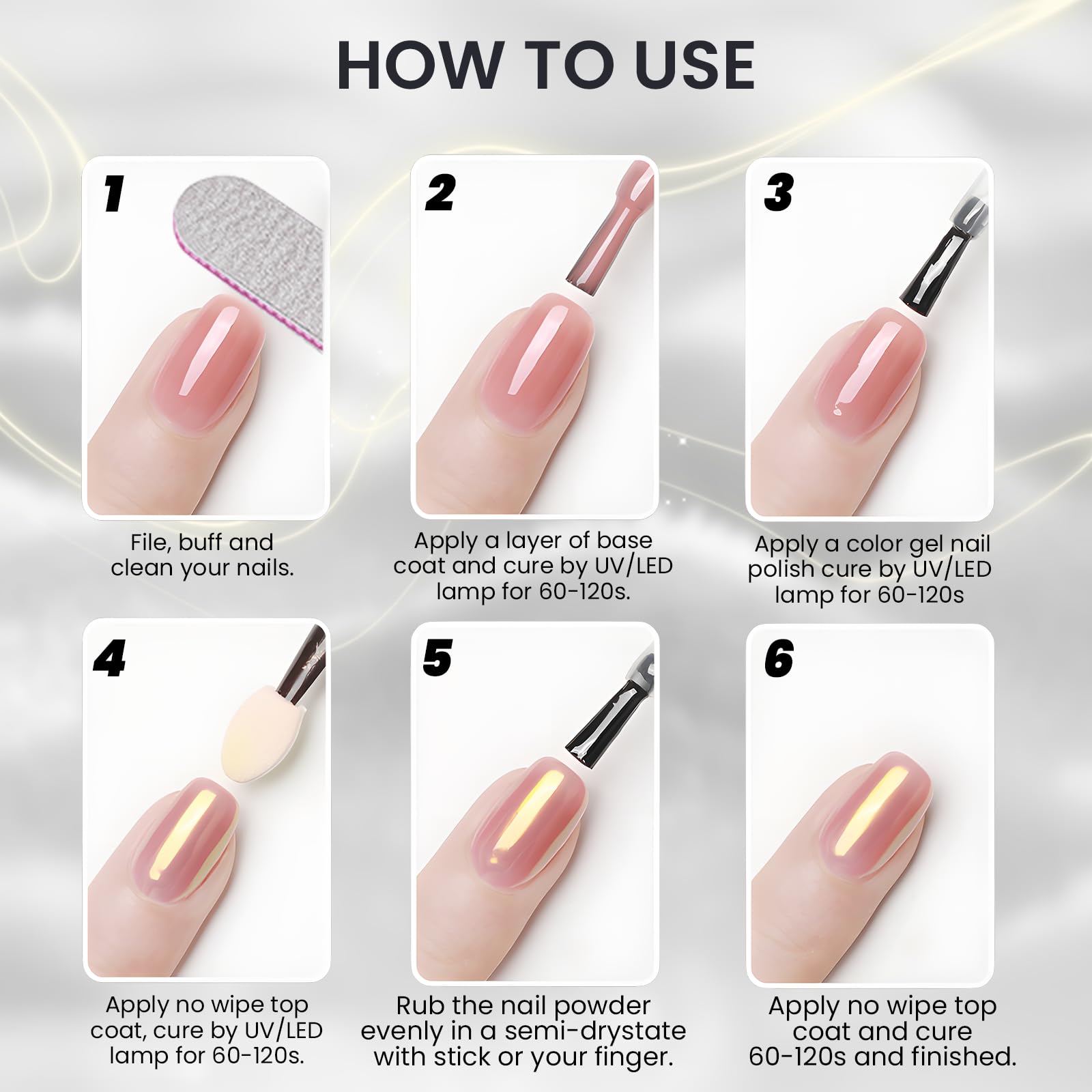 HOW TO USE

1

File, buff and clean your nails.

2

Apply a layer of base coat and cure by UV/LED lamp for 60-120s.

3

Apply a color gel nail polish cure by UV/LED lamp for 60-120s

4

Apply no wipe top coat, cure by UV/LED lamp for 60-120s.

5

Rub the nail powder evenly in a semi-drystate with stick or your finger.

6

Apply no wipe top coat and cure 60-120s and finished.