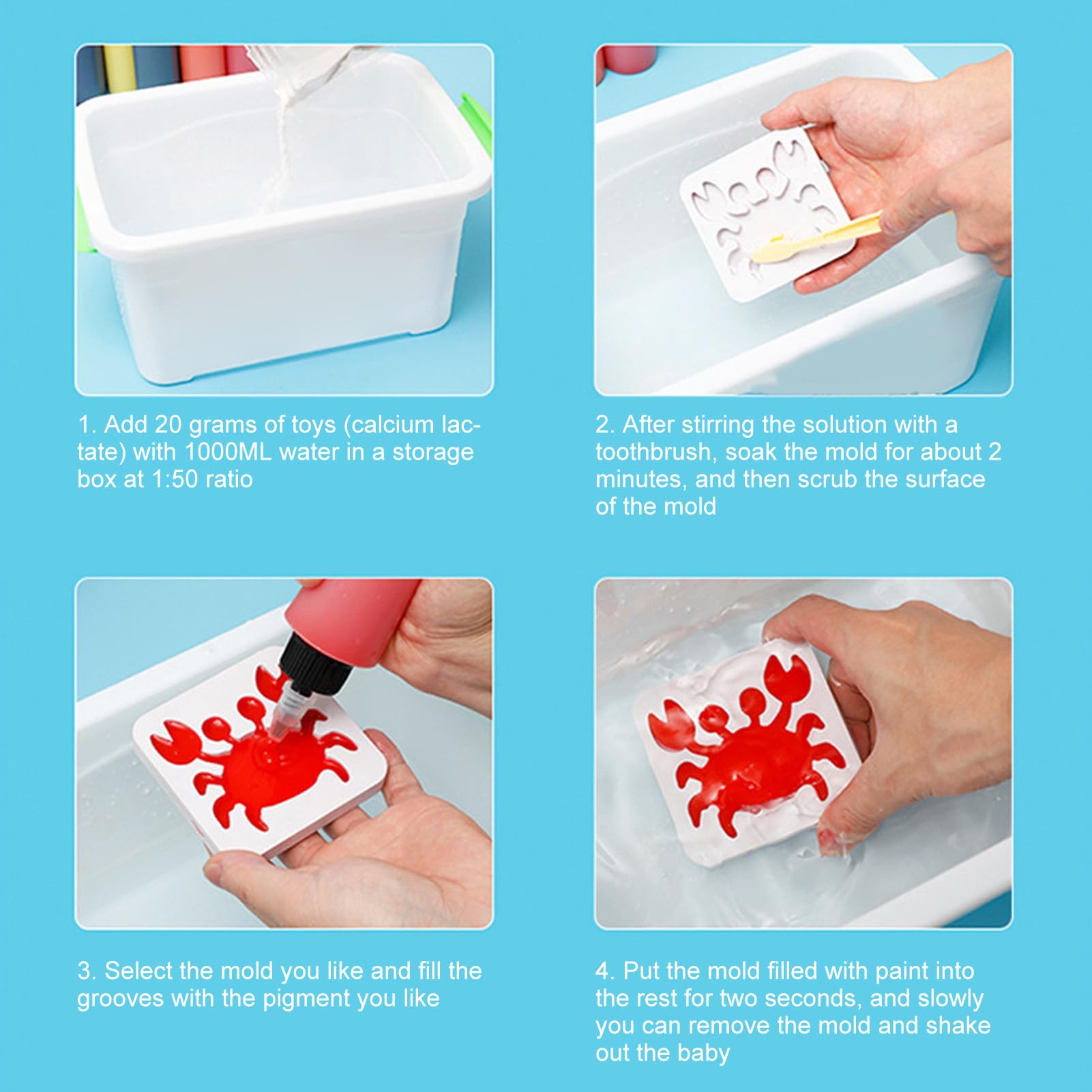 1. Add 20 grams of toys (calcium lactate) with 1000ML water in a storage box at 1:50 ratio

2. After stirring the solution with a toothbrush, soak the mold for about 2 minutes, and then scrub the surface of the mold

3. Select the mold you like and fill the grooves with the pigment you like

4. Put the mold filled with paint into the rest for two seconds, and slowly you can remove the mold and shake out the baby