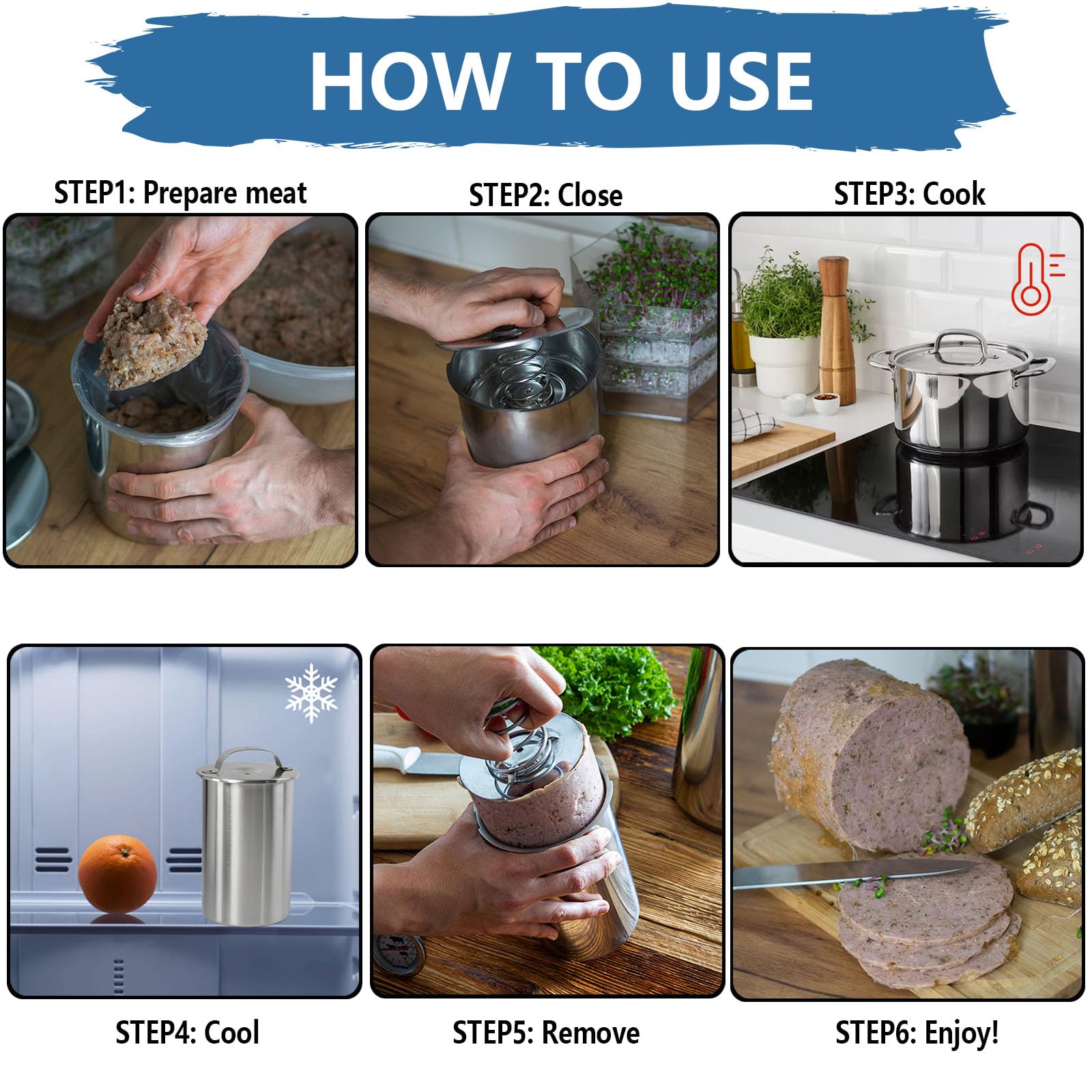 HOW TO USE

STEP1: Prepare meat

STEP2: Close

STEP3: Cook

STEP4: Cool

STEP5: Remove

STEP6: Enjoy!