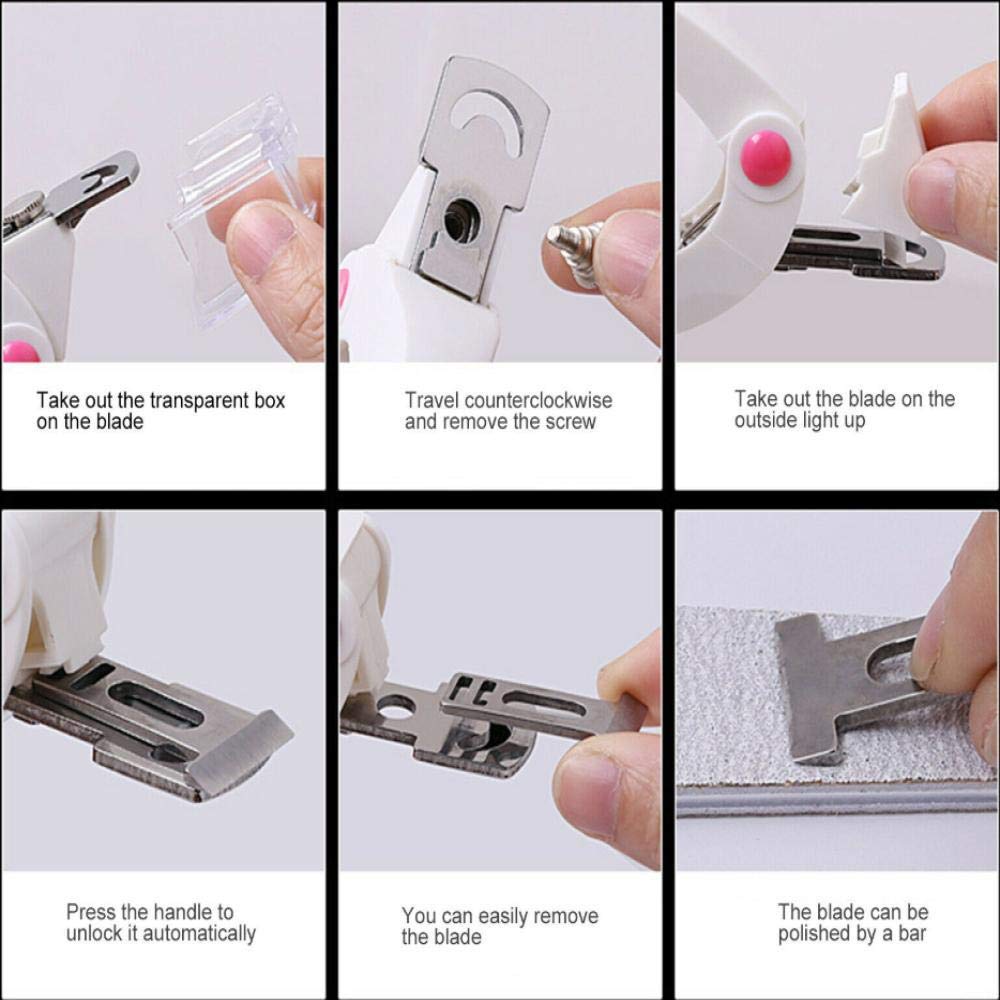 Take out the transparent box on the blade

Travel counterclockwise and remove the screw

Take out the blade on the outside light up

Press the handle to unlock it automatically

You can easily remove the blade

The blade can be polished by a bar