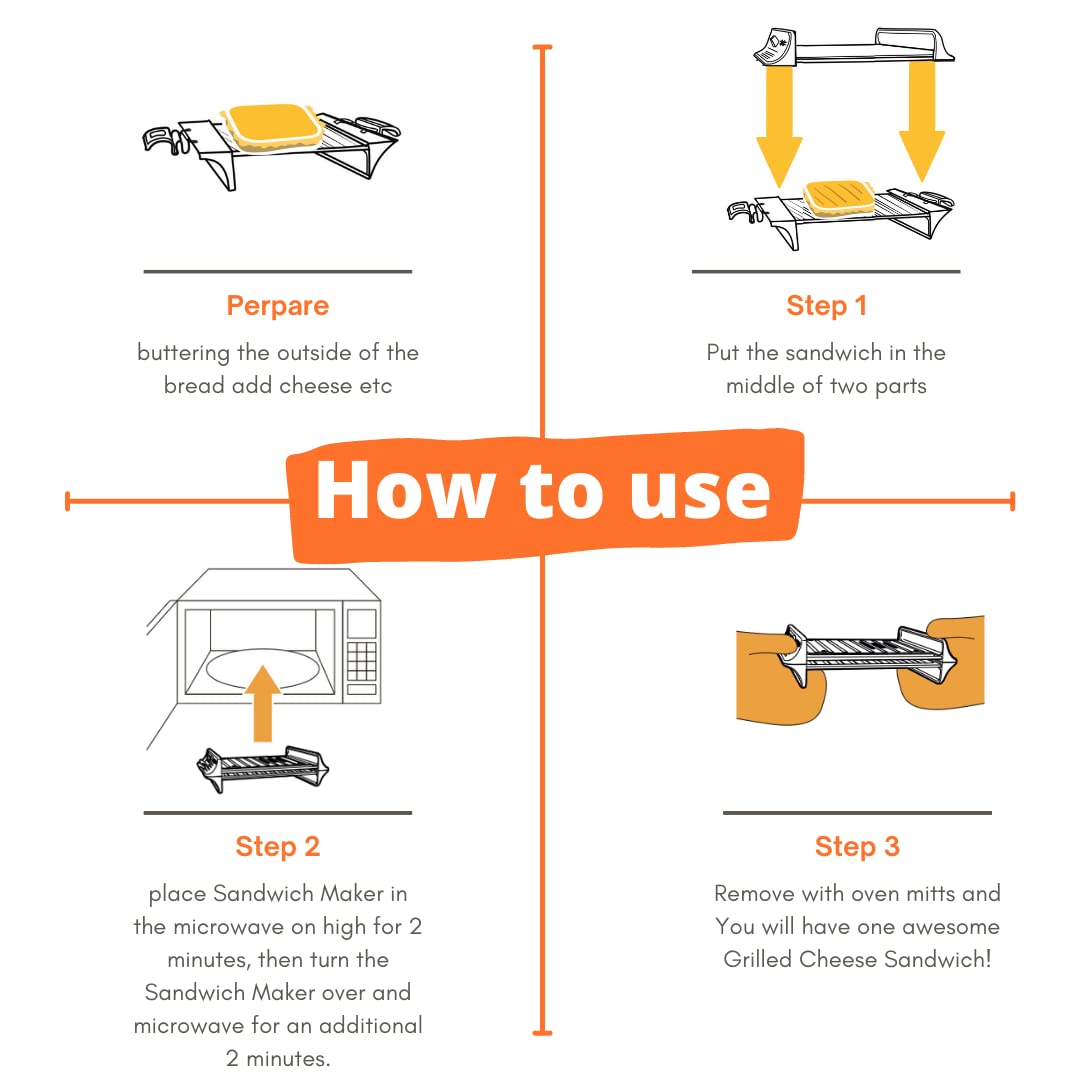 Perpare

buttering the outside of the bread add cheese etc

Step 1

Put the sandwich in the middle of two parts

How to use

Step 2

place Sandwich Maker in the microwave on high for 2 minutes, then turn the Sandwich Maker over and microwave for an additional 2 minutes.

Step 3

Remove with oven mitts and You will have one awesome Grilled Cheese Sandwich!