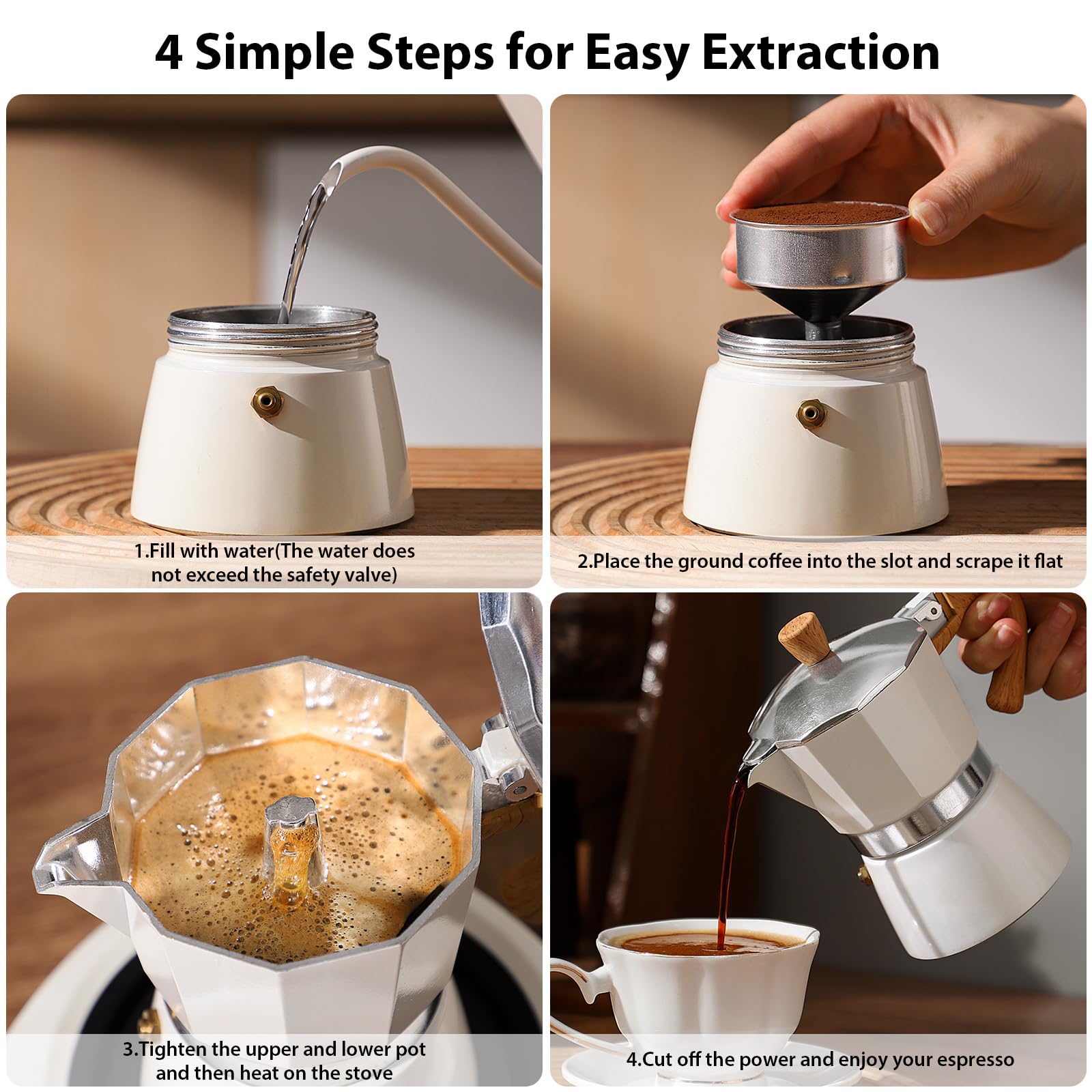 4 Simple Steps for Easy Extraction

1.Fill with water(The water does not exceed the safety valve)

2.Place the ground coffee into the slot and scrape it flat

3.Tighten the upper and lower pot and then heat on the stove

4.Cut off the power and enjoy your espresso