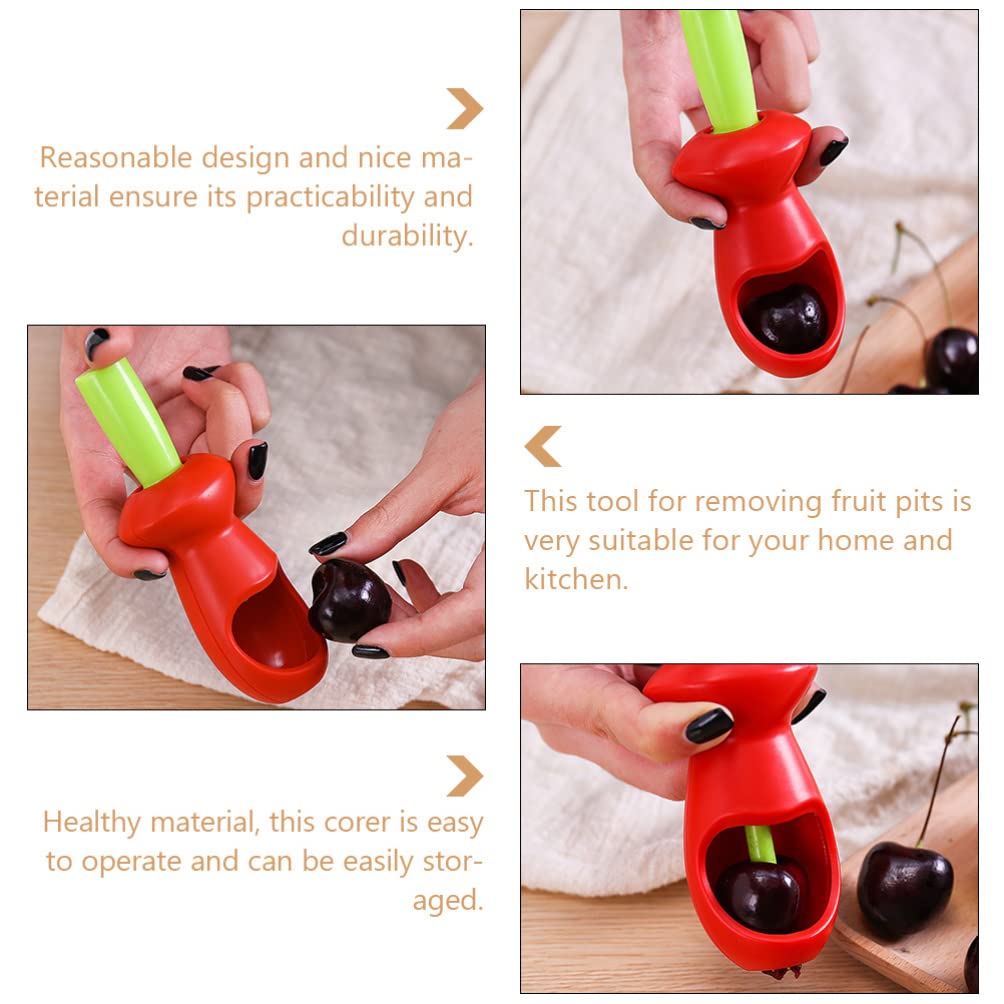 Reasonable design and nice material ensure its practicability and durability.

This tool for removing fruit pits is very suitable for your home and kitchen.

Healthy material, this corer is easy to operate and can be easily storaged.