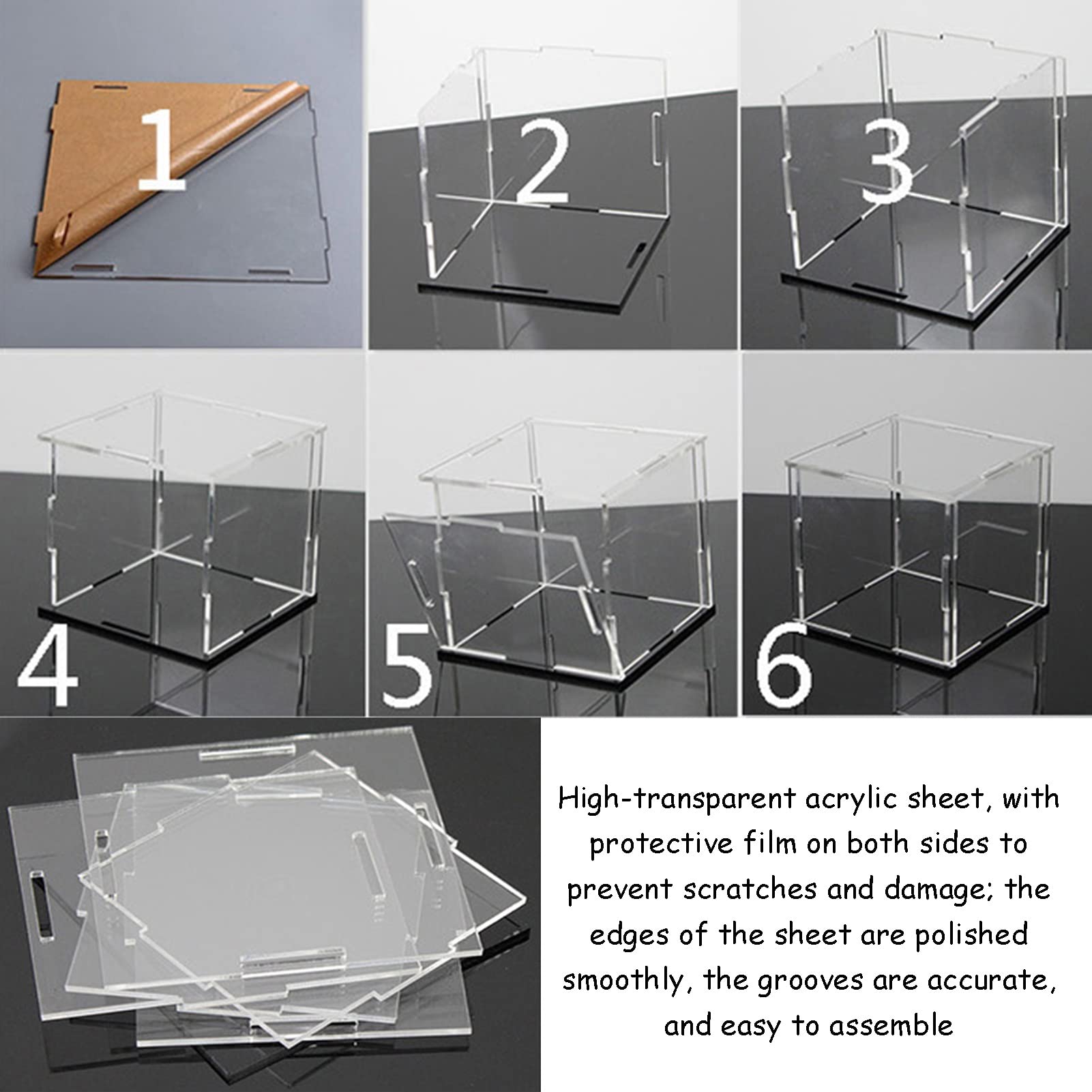 1

2

3

4

5

6

High-transparent acrylic sheet, with protective film on both sides to prevent scratches and damage; the edges of the sheet are polished smoothly, the grooves are accurate, and easy to assemble