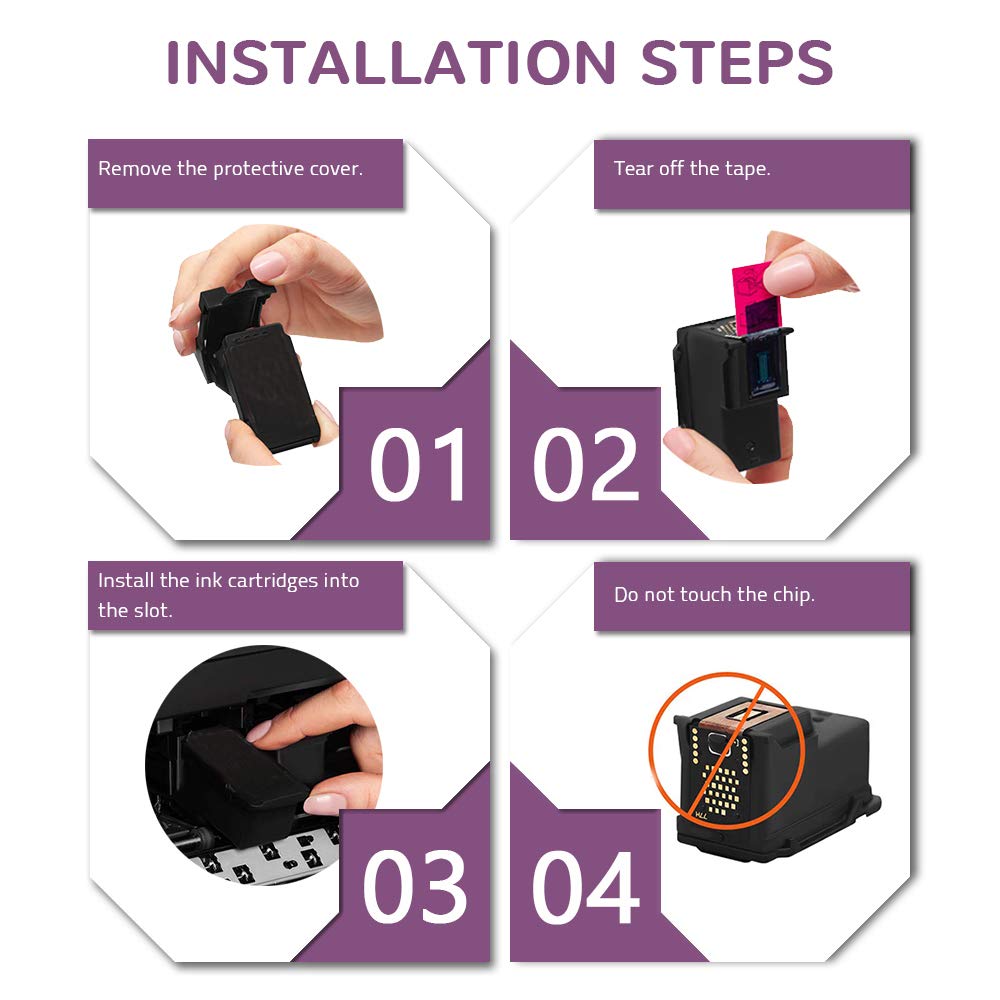 INSTALLATION STEPS

Remove the protective cover.

01

Tear off the tape.

02

Install the ink cartridges into the slot.

03

Do not touch the chip.

04