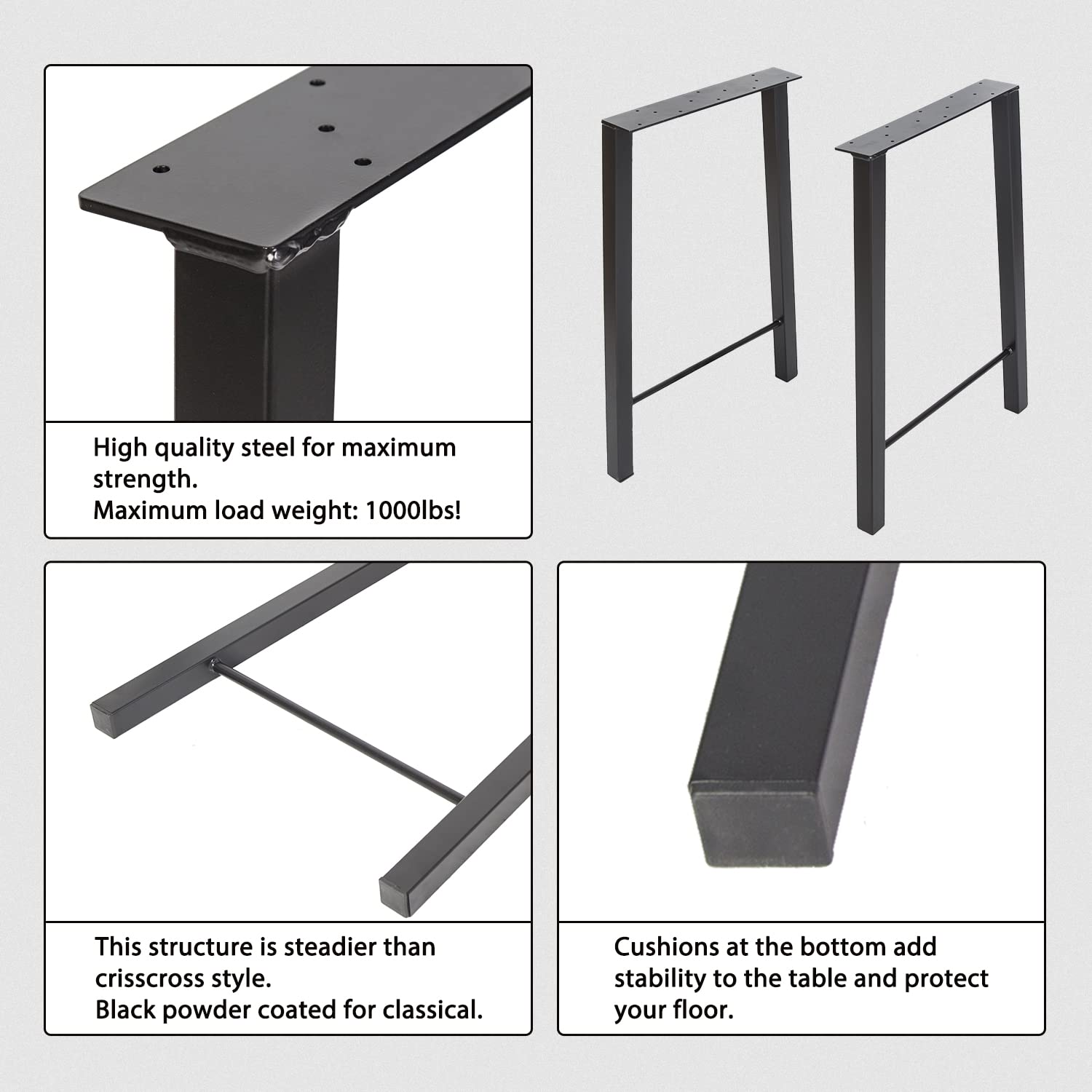 High quality steel for maximum strength.
Maximum load weight: 1000lbs!

This structure is steadier than crisscross style.
Black powder coated for classical.

Cushions at the bottom add stability to the table and protect your floor.