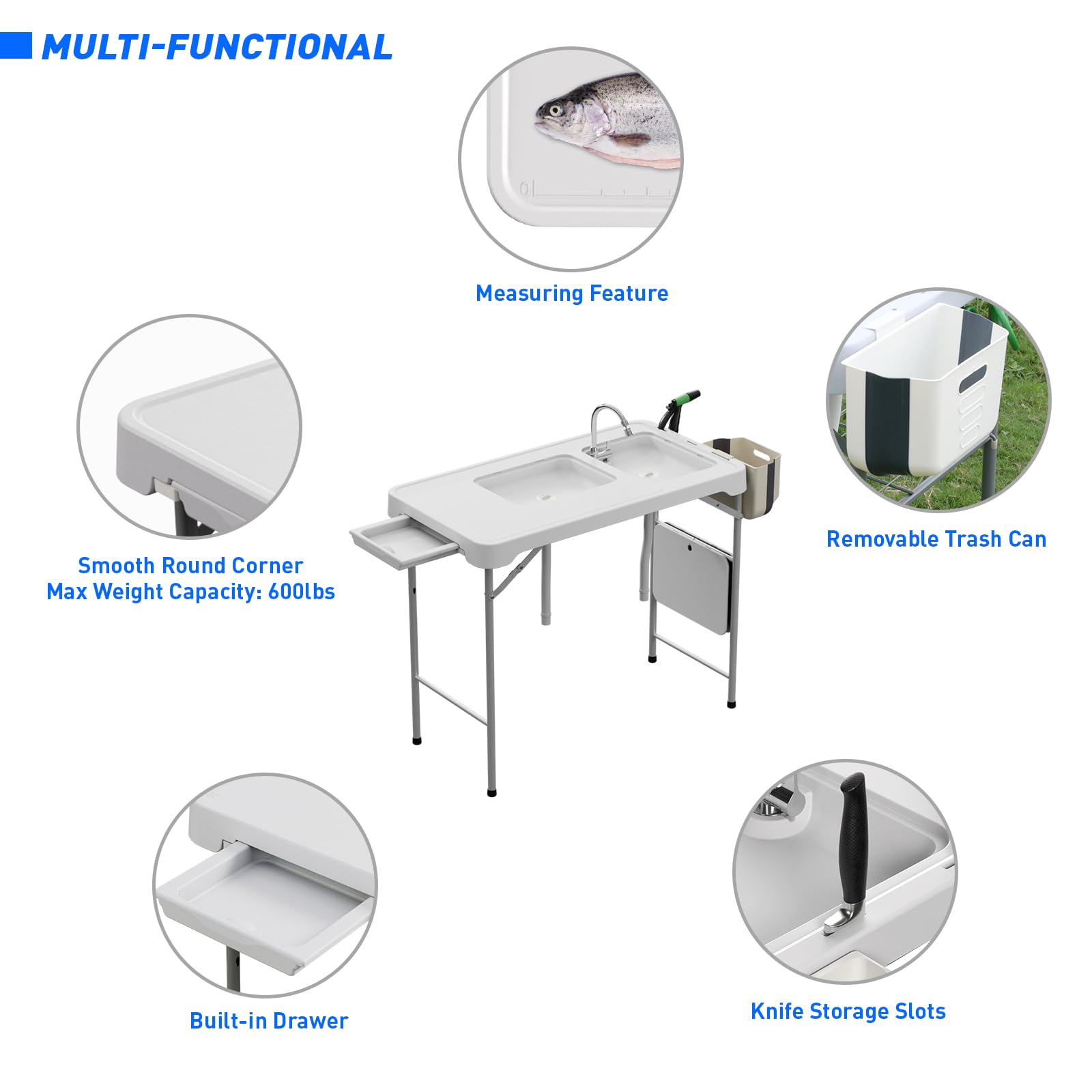 MULTI-FUNCTIONAL

0

Measuring Feature

Smooth Round Corner
Max Weight Capacity: 600lbs

Removable Trash Can

Built-in Drawer

Knife Storage Slots