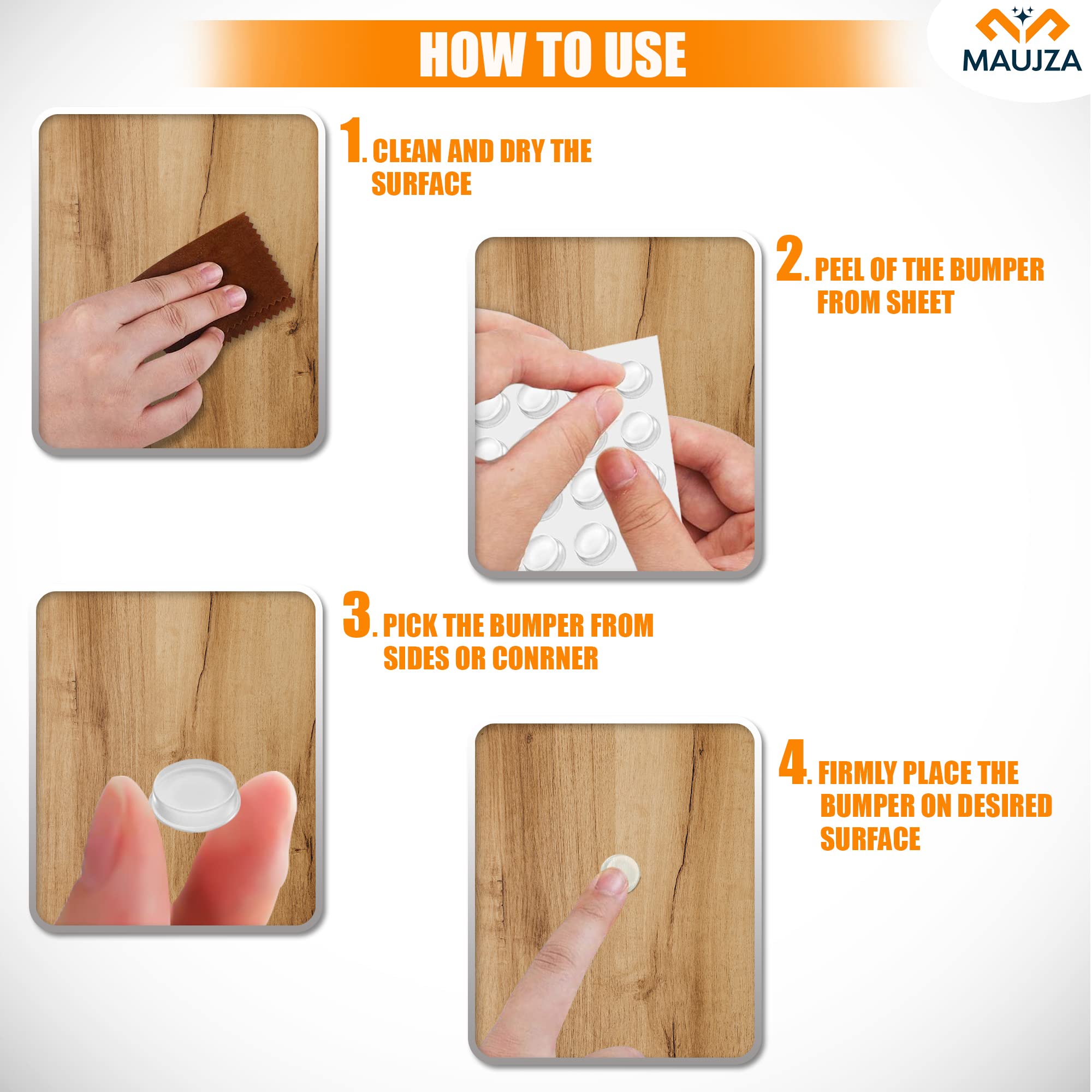 HOW TO USE

MAUJZA

1. CLEAN AND DRY THE SURFACE

2. PEEL OF THE BUMPER FROM SHEET

3. PICK THE BUMPER FROM SIDES OR CONRNER

4. FIRMLY PLACE THE BUMPER ON DESIRED SURFACE