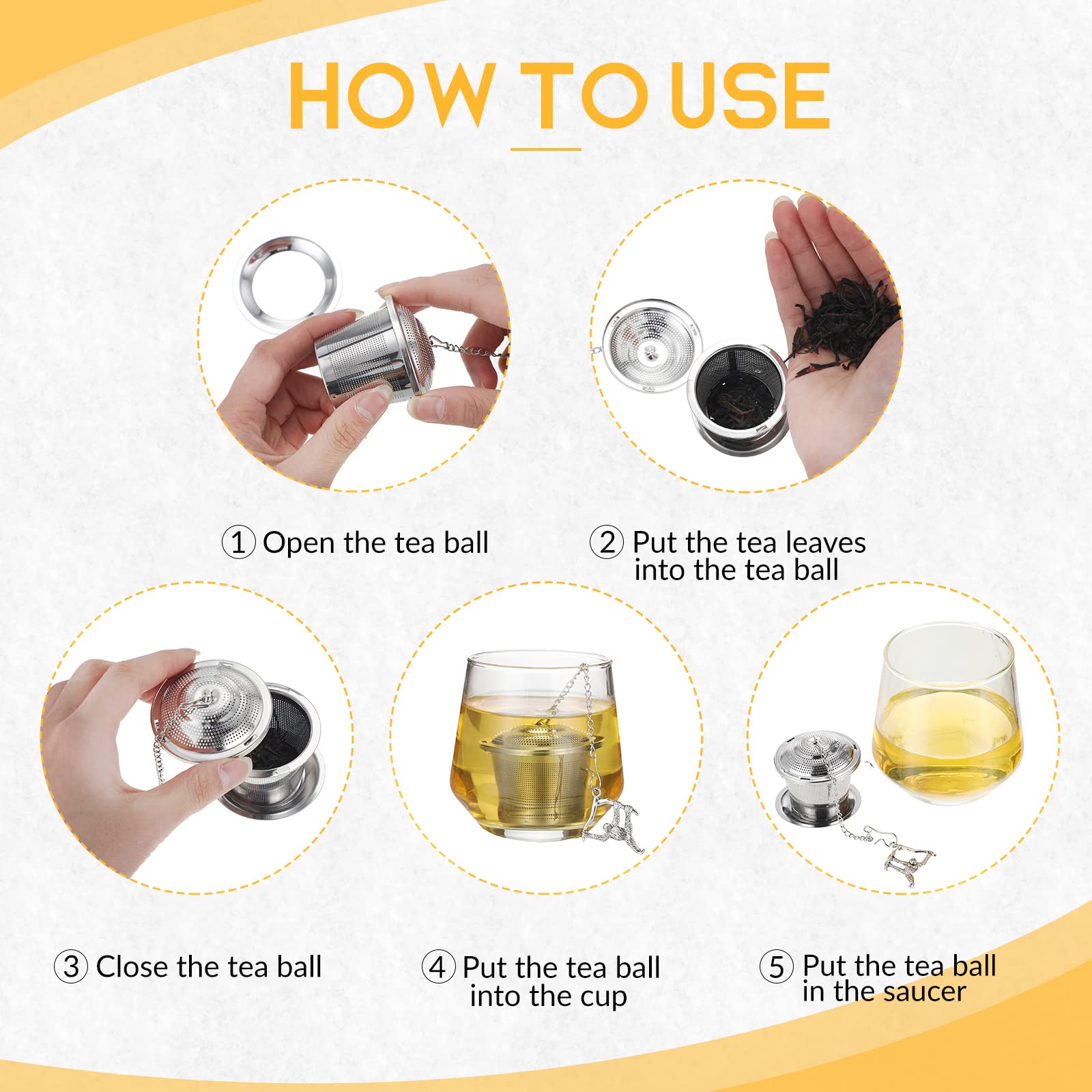 HOW TO USE

① Open the tea ball

② Put the tea leaves into the tea ball

③ Close the tea ball

④ Put the tea ball into the cup

⑤ Put the tea ball in the saucer