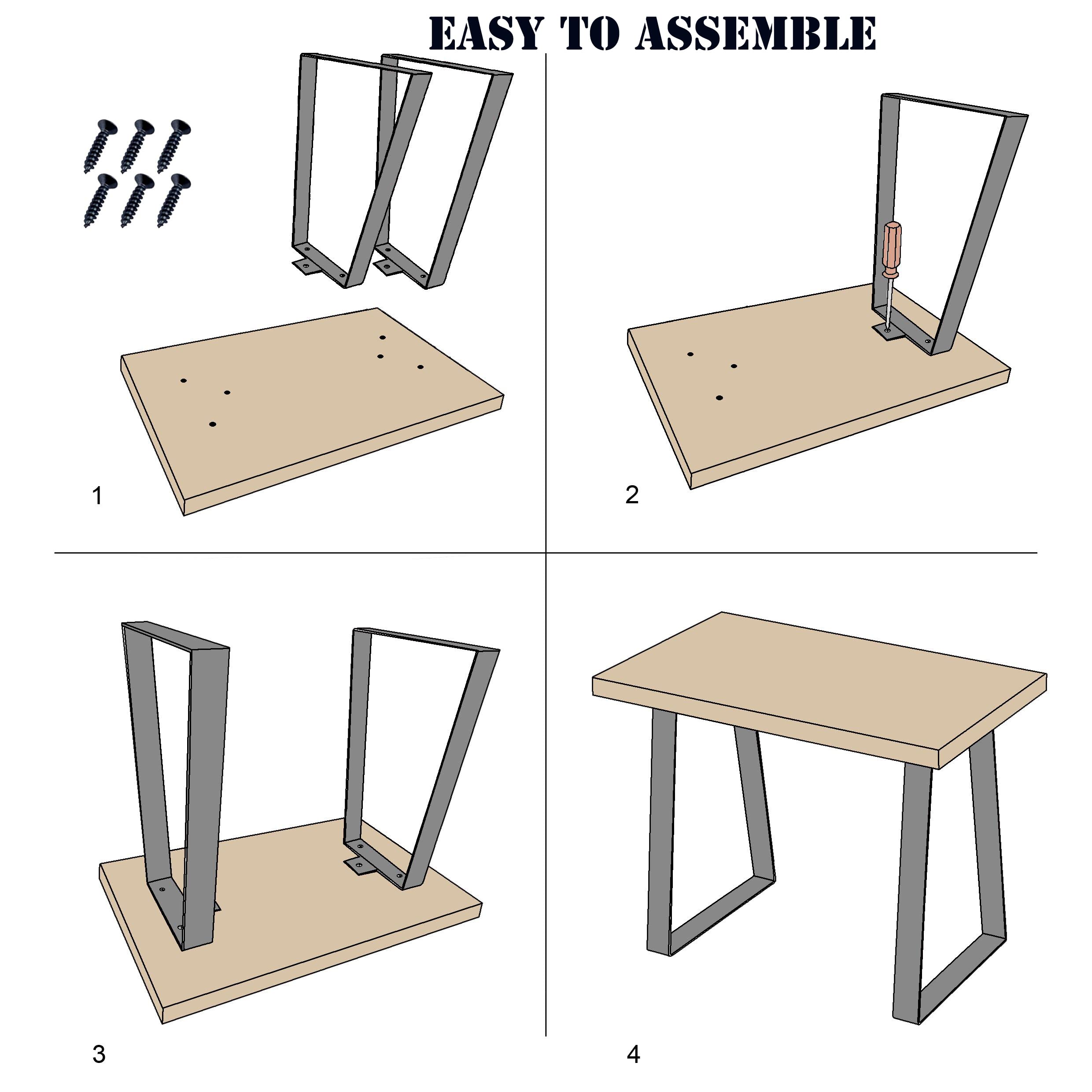 EASY TO ASSEMBLE

1

2

3

4