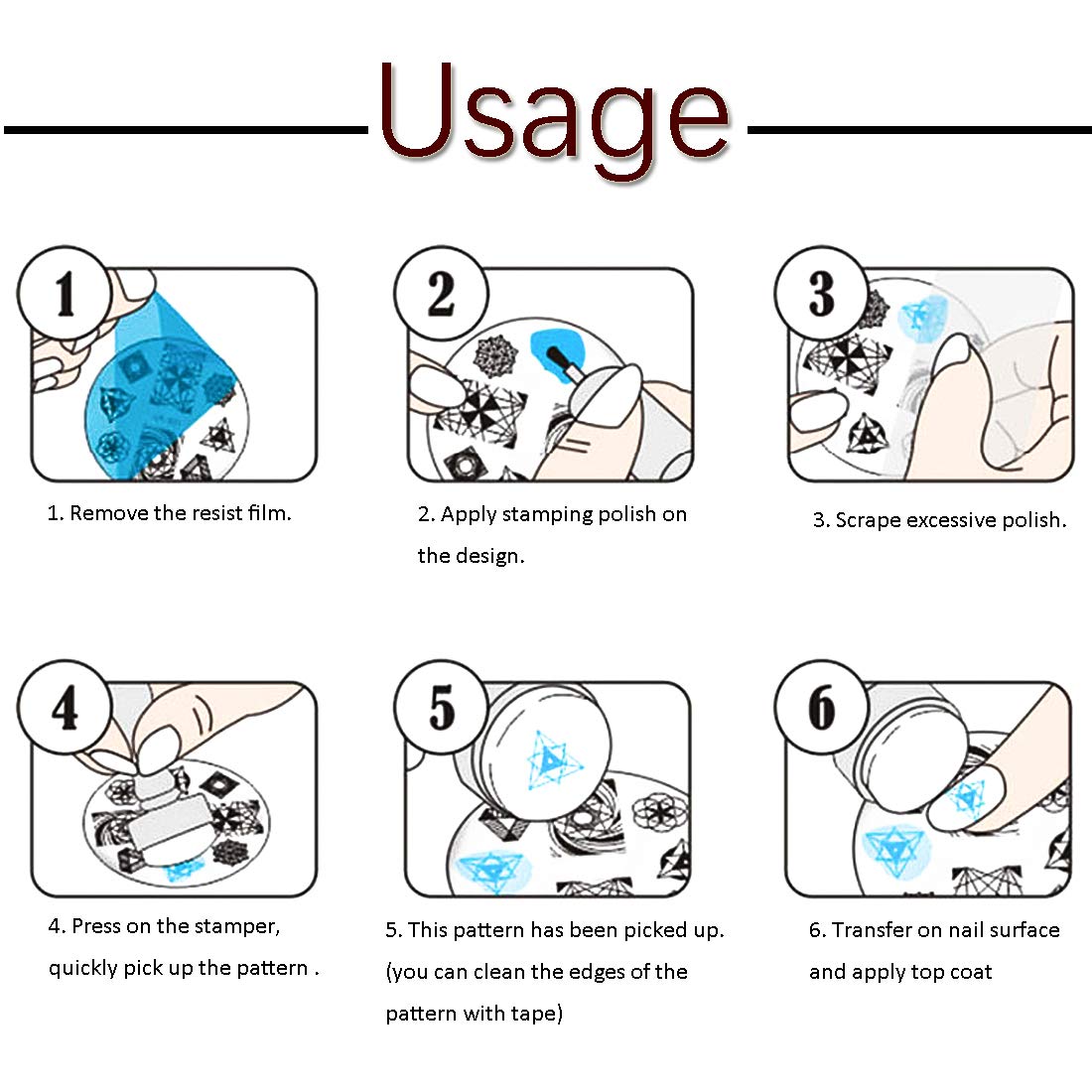 Usage

1

1. Remove the resist film.

2

2. Apply stamping polish on the design.

3

3. Scrape excessive polish.

4

4. Press on the stamper, quickly pick up the pattern .

5

5. This pattern has been picked up. (you can clean the edges of the pattern with tape)

6

6. Transfer on nail surface and apply top coat