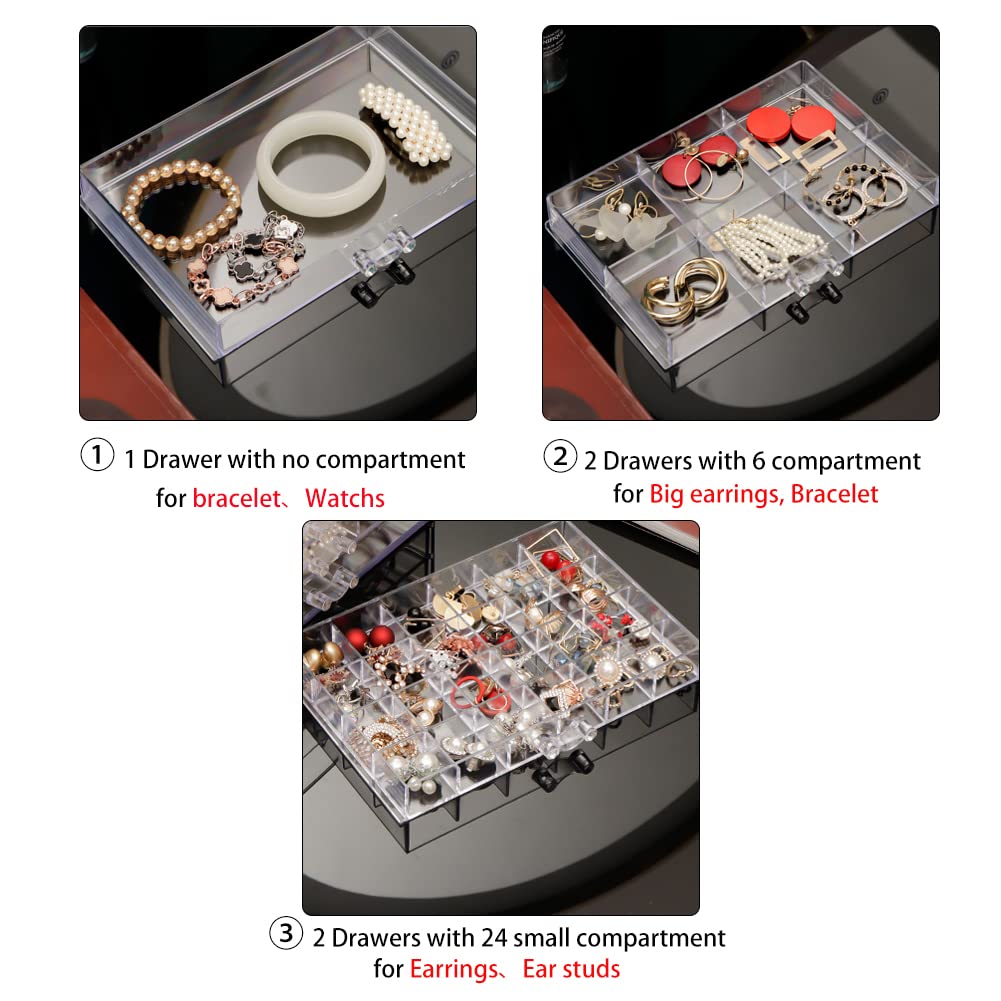 ① 1 Drawer with no compartment
for bracelet、Watchs

② 2 Drawers with 6 compartment
for Big earrings, Bracelet

③ 2 Drawers with 24 small compartment
for Earrings、Ear studs