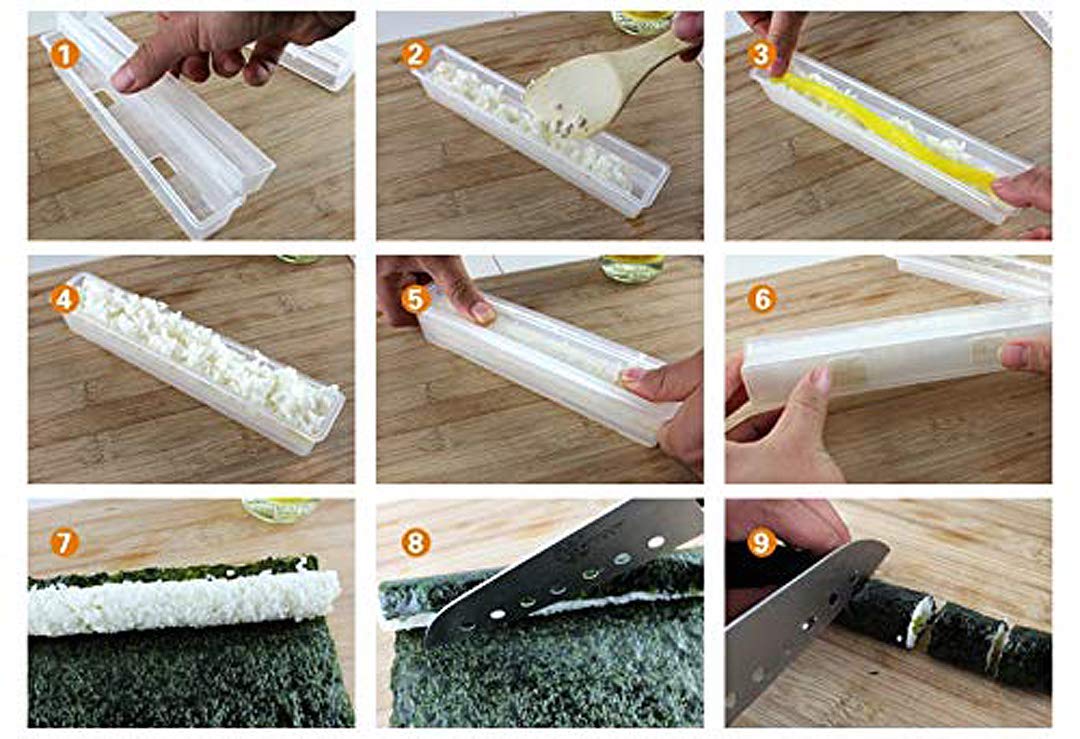 1
2
3
4
5
6
7
8
9