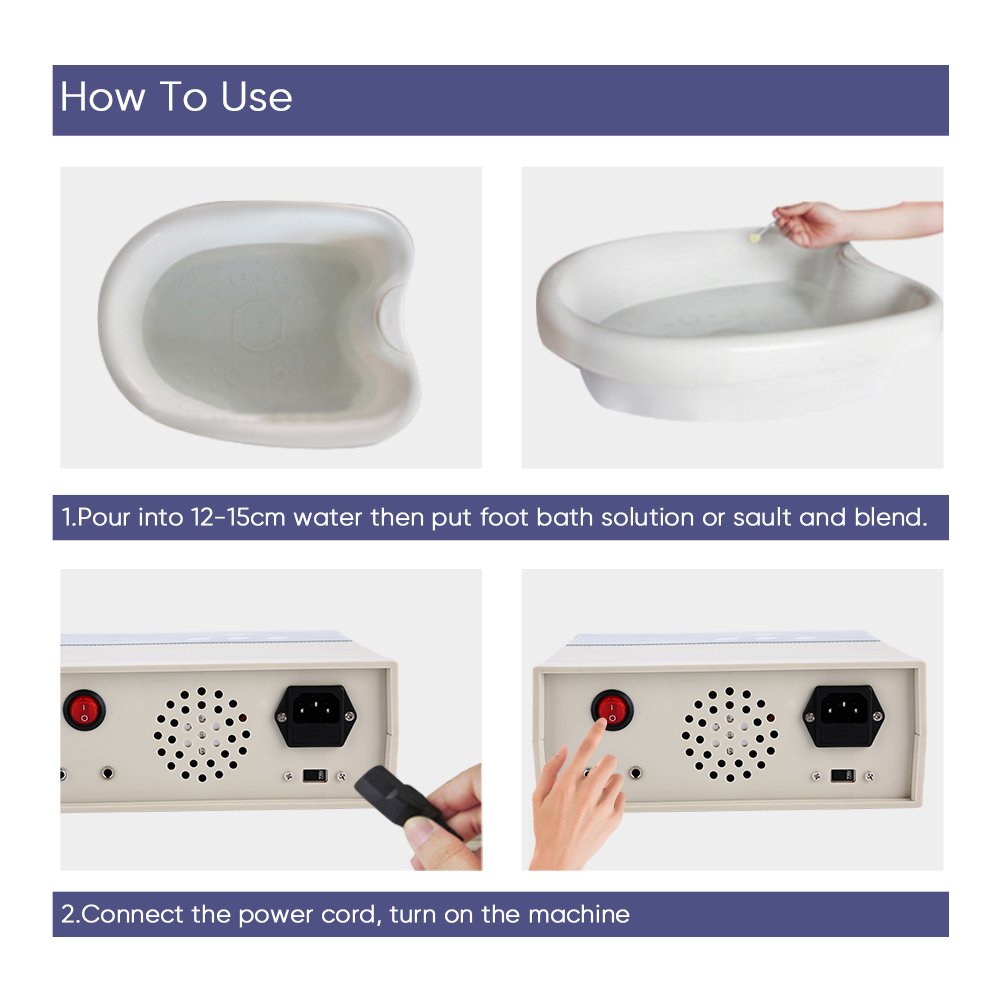 How To Use

1.Pour into 12-15cm water then put foot bath solution or sault and blend.

2.Connect the power cord, turn on the machine