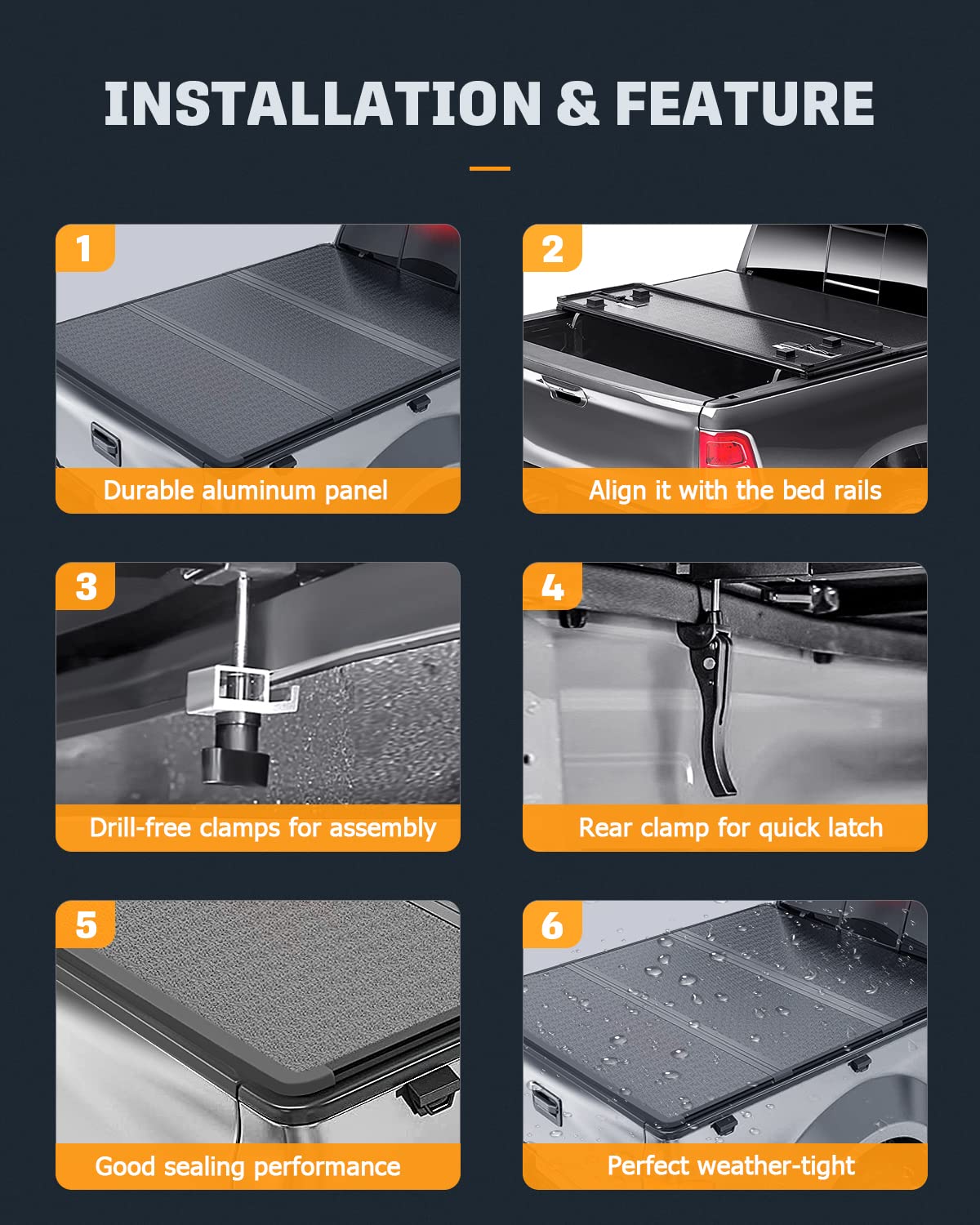 INSTALLATION & FEATURE

1
Durable aluminum panel

2
Align it with the bed rails

3
Drill-free clamps for assembly

4
Rear clamp for quick latch

5
Good sealing performance

6
Perfect weather-tight