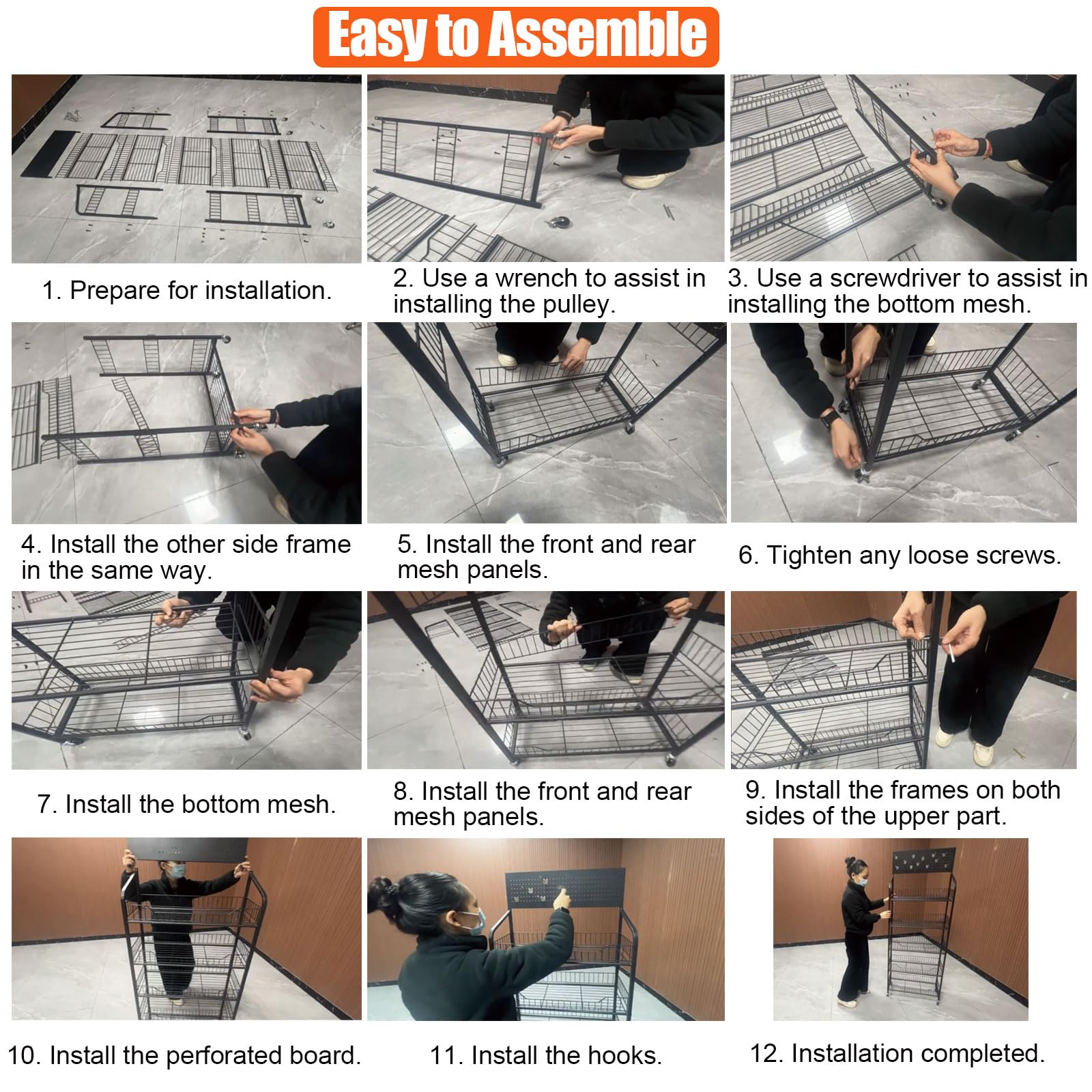 Easy to Assemble

1. Prepare for installation.

2. Use a wrench to assist in installing the pulley.

3. Use a screwdriver to assist in installing the bottom mesh.

4. Install the other side frame in the same way.

5. Install the front and rear mesh panels.

6. Tighten any loose screws.

7. Install the bottom mesh.

8. Install the front and rear mesh panels.

9. Install the frames on both sides of the upper part.

10. Install the perforated board.

11. Install the hooks.

12. Installation completed.