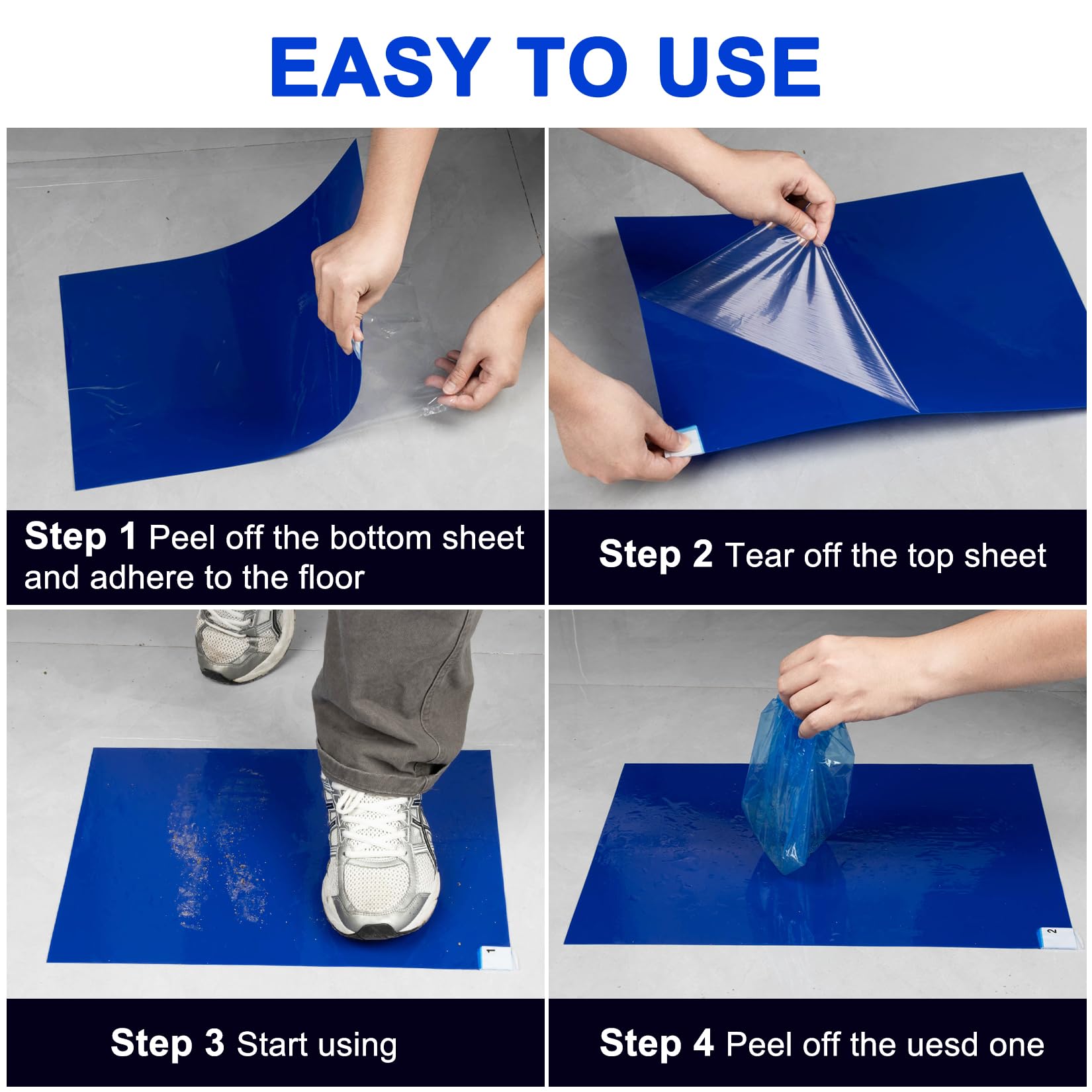 EASY TO USE

Step 1 Peel off the bottom sheet and adhere to the floor

Step 2 Tear off the top sheet

1

Step 3 Start using

2

Step 4 Peel off the uesd one